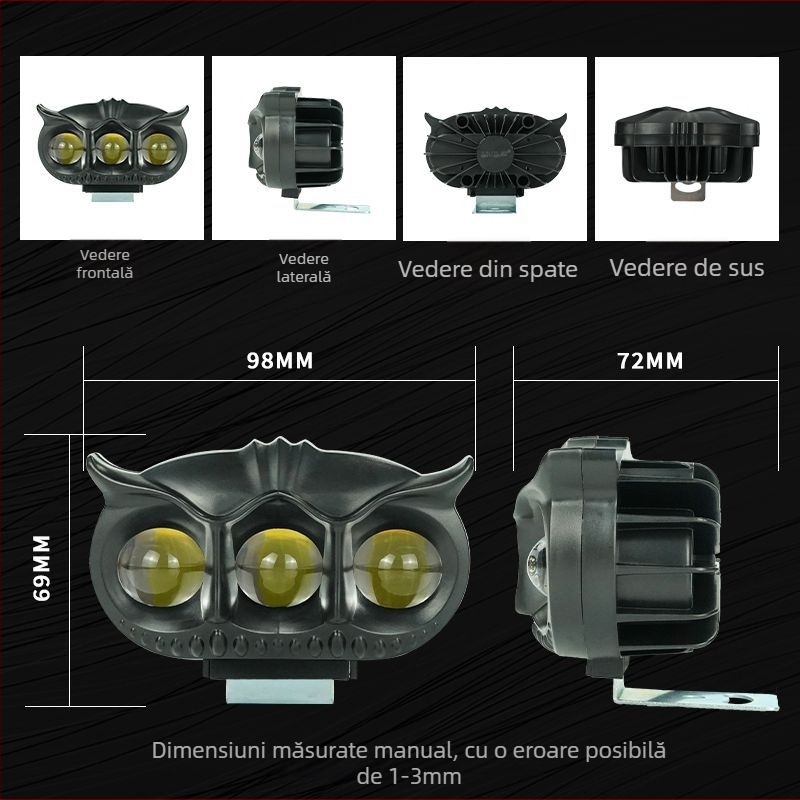 Vedere frontală

Vedere laterală

Vedere din spate

Vedere de sus

98MM

72MM

69MM

Dimensiuni măsurate manual, cu o eroare posibilă de 1-3mm