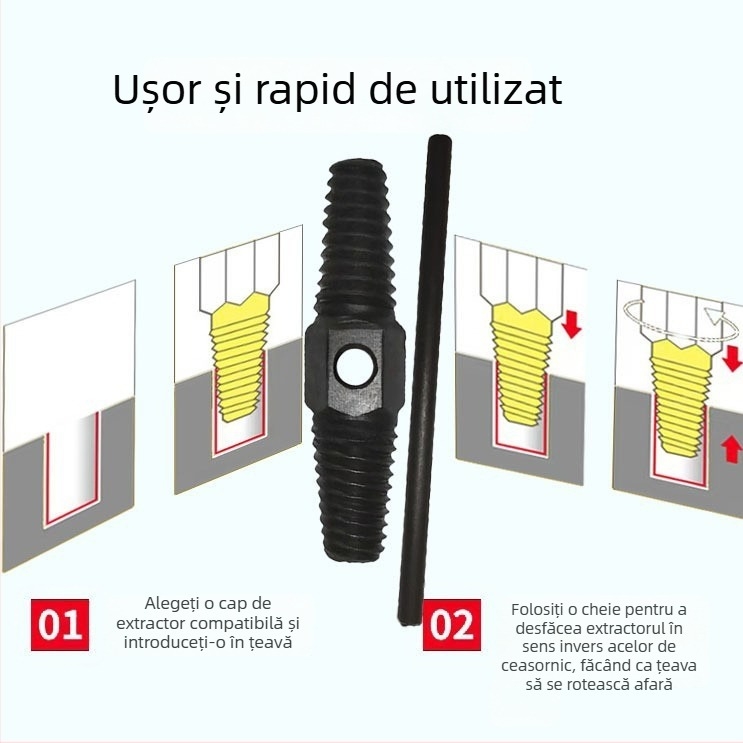 Ușor și rapid de utilizat

01

Alegeți o cap de extractor compatibilă și introduceți-o în țeavă

02

Folosiți o cheie pentru a desfăcea extractorul în sens invers acelor de ceasornic, făcând ca țeava să se rotească afară