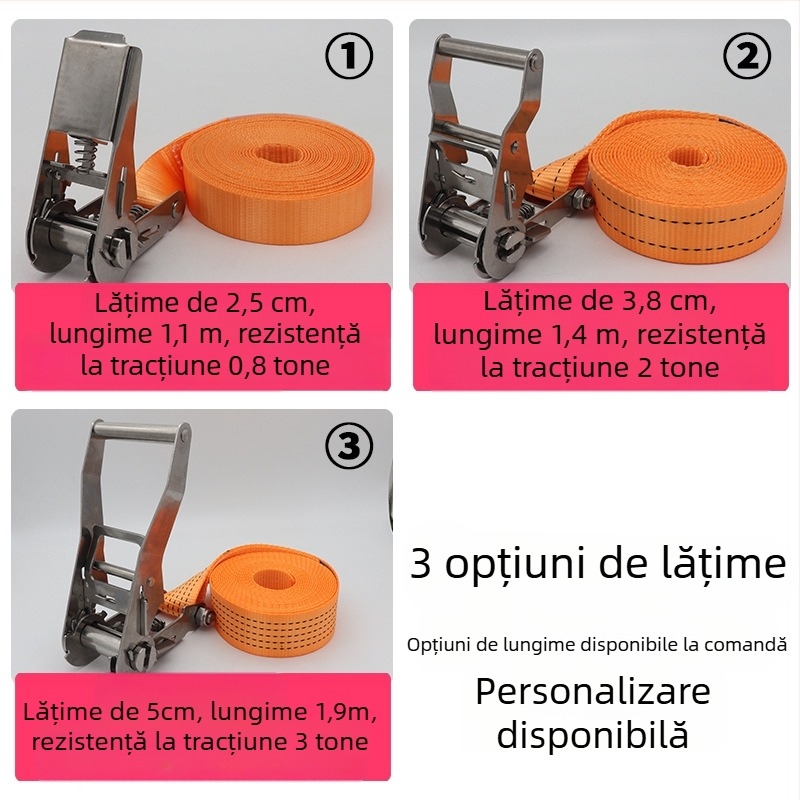 ①

Lățime de 2,5 cm, lungime 1,1 m, rezistență la tracțiune 0,8 tone

②

Lățime de 3,8 cm, lungime 1,4 m, rezistență la tracțiune 2 tone

③

Lățime de 5cm, lungime 1,9m, rezistență la tracțiune 3 tone

3 opțiuni de lățime

Opțiuni de lungime disponibile la comandă

Personalizare disponibilă