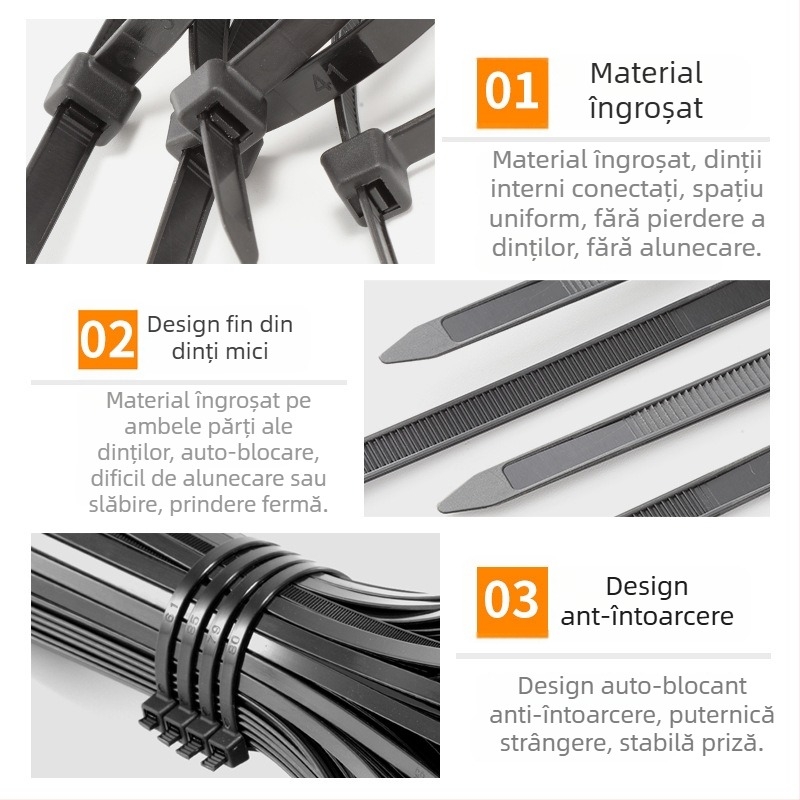 01 Material îngroșat

Material îngroșat, dinții interni conectați, spațiu uniform, fără pierdere a dinților, fără alunecare.

02 Design fin din dinți mici

Material îngroșat pe ambele părți ale dinților, auto-blocare, dificil de alunecare sau slăbire, prindere fermă.

03 Design ant-întoarcere

Design auto-blocant anti-întoarcere, puternică strângere, stabilă priză.