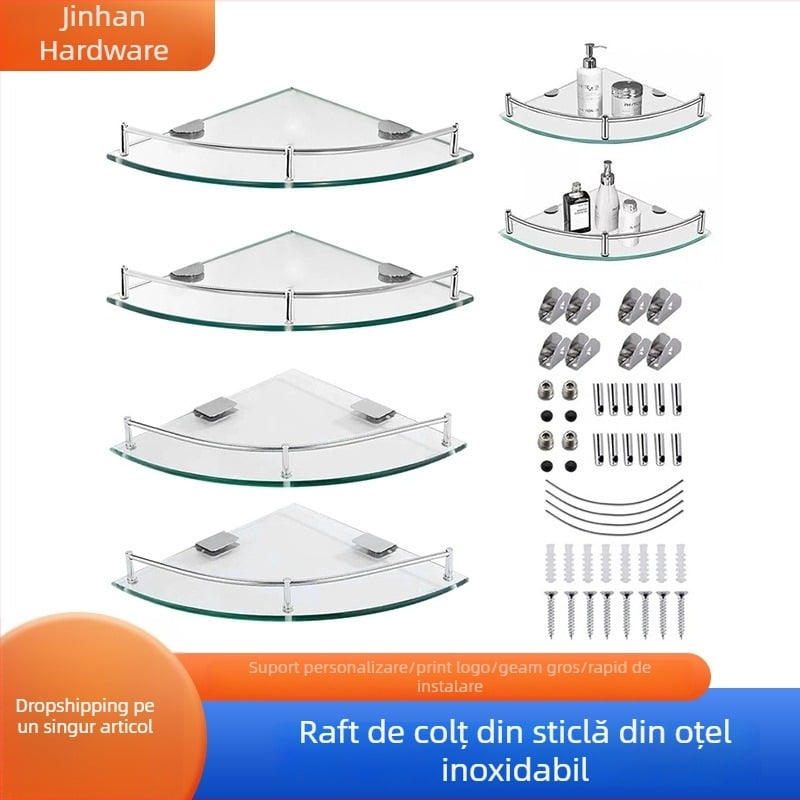 Jinhan Hardware

Suport personalizare/print logo/geam gros/rapid de instalare

Dropshipping pe un singur articol

Raft de colț din sticlă din oțel inoxidabil