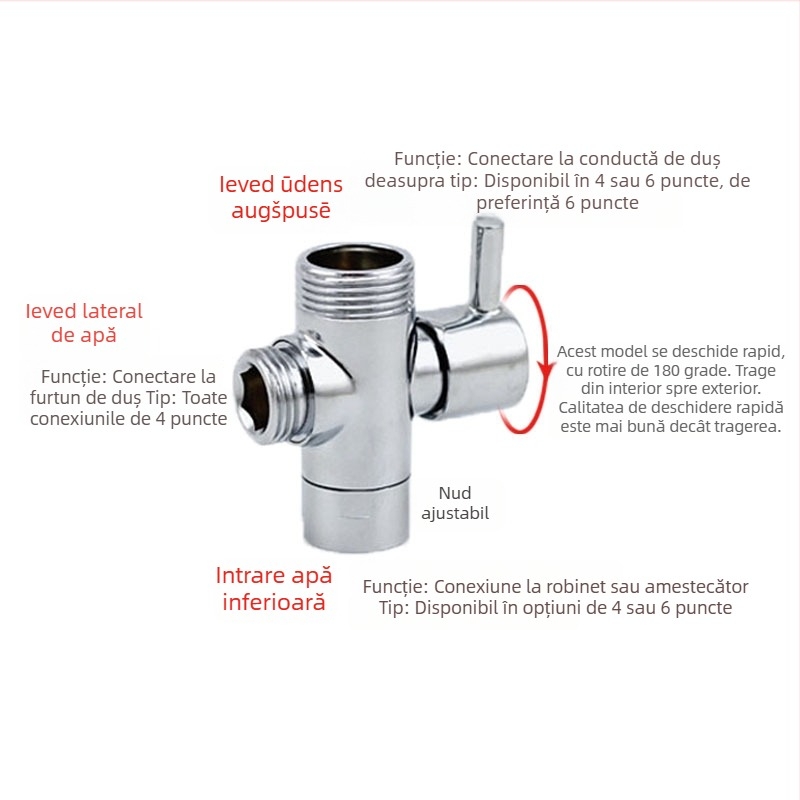 Ieved ūdens augšpusē

Funcție: Conectare la conductă de duș deasupra tip: Disponibil în 4 sau 6 puncte, de preferință 6 puncte

Ieved lateral de apă

Funcție: Conectare la furtun de duș Tip: Toate conexiunile de 4 puncte

Acest model se deschide rapid, cu rotire de 180 grade. Trage din interior spre exterior. Calitatea de deschidere rapidă este mai bună decât tragerea.

Nud ajustabil

Intrare apă inferioară

Funcție: Conexiune la robinet sau amestecător Tip: Disponibil în opțiuni de 4 sau 6 puncte