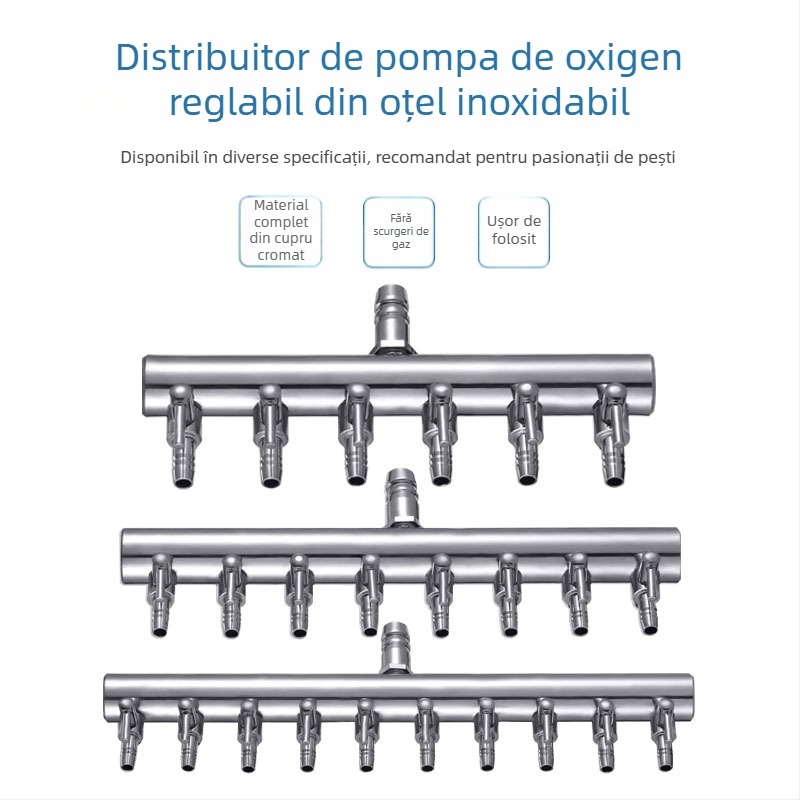 Distribuitor de pompa de oxigen reglabil din oțel inoxidabil

Disponibil în diverse specificații, recomandat pentru pasionații de pești

Material complet din cupru cromat

Fără scurgeri de gaz

Ușor de folosit