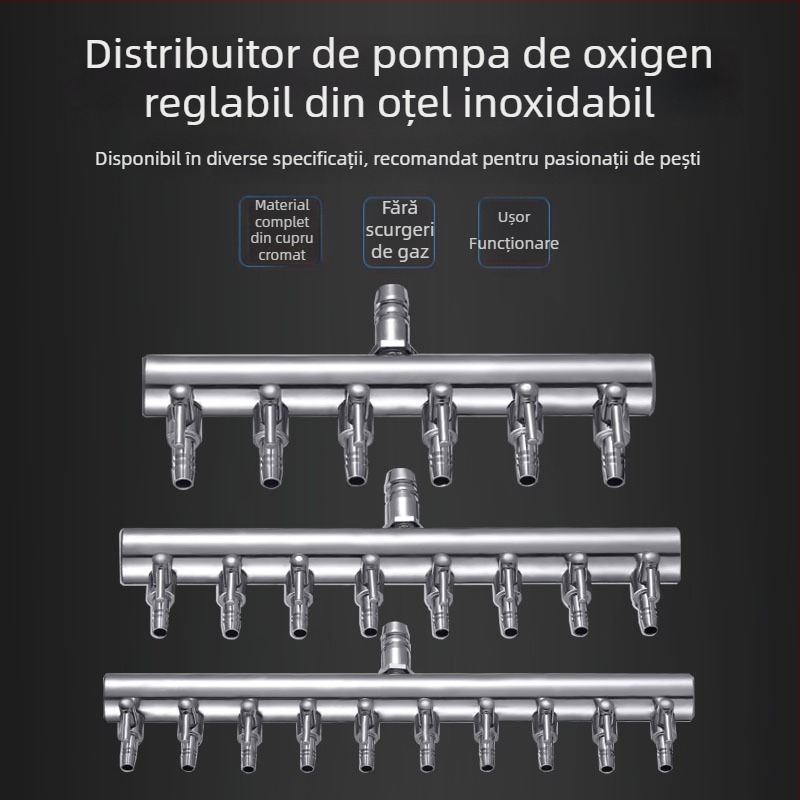 Distribuitor de pompa de oxigen reglabil din oțel inoxidabil

Disponibil în diverse specificații, recomandat pentru pasionații de pești

Material complet din cupru cromat

Fără scurgeri de gaz

Ușor Funcționare