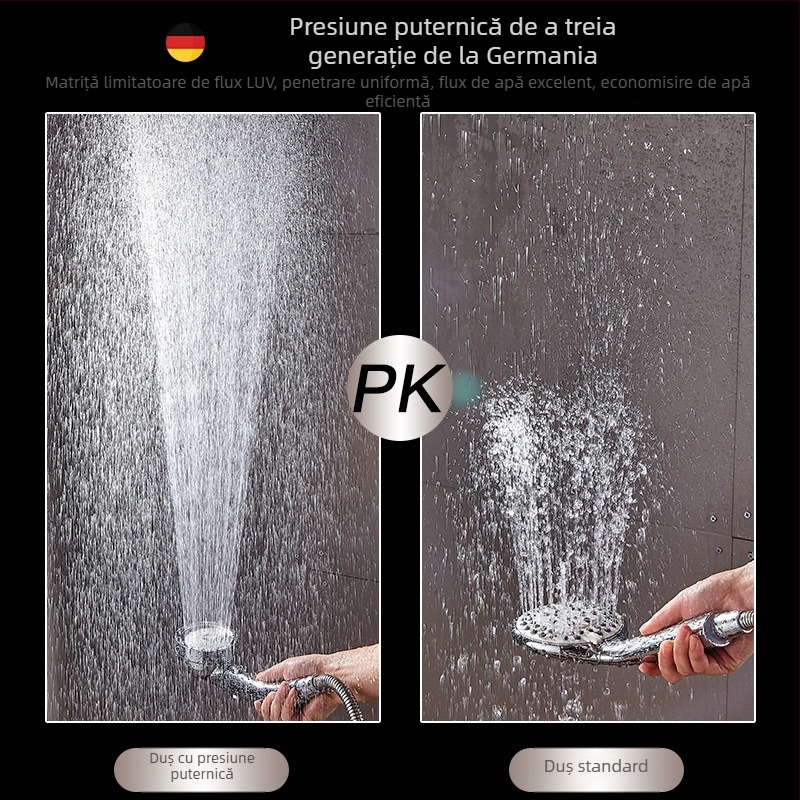 Presiune puternică de a treia generație de la Germania

Matriță limitatoare de flux LUV, penetrare uniformă, flux de apă excelent, economisire de apă eficientă

PK

Duș cu presiune puternică

Duș standard