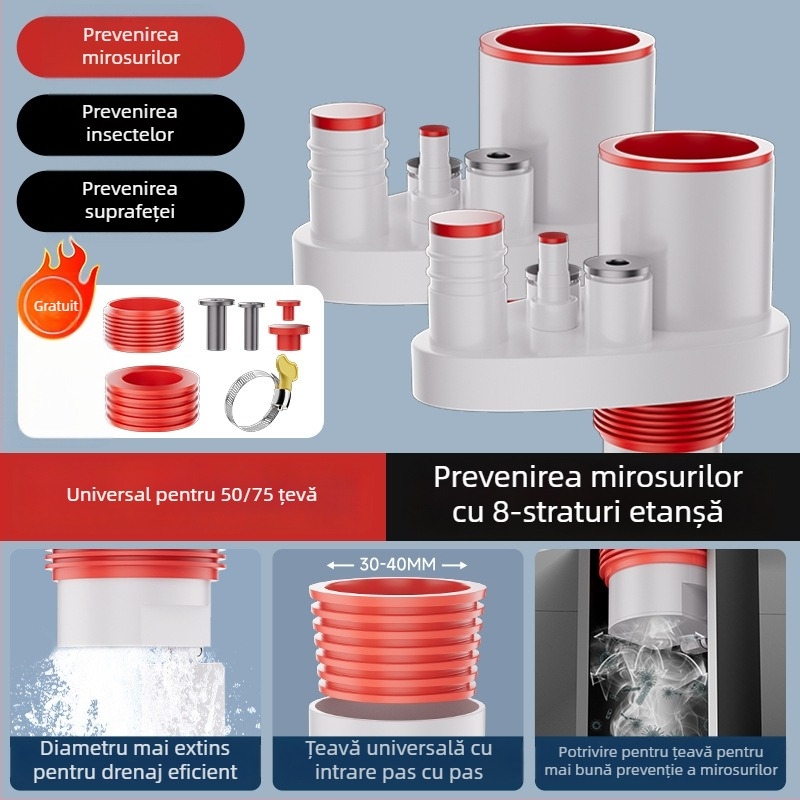 Prevenirea mirosurilor

Prevenirea insectelor

Prevenirea suprafeței

Gratuit

Universal pentru 50/75 țevă

Prevenirea mirosurilor cu 8-straturi etanșă

30-40MM

Diametru mai extins pentru drenaj eficient

Țeavă universală cu intrare pas cu pas

Potrivire pentru țeavă pentru mai bună prevenție a mirosurilor