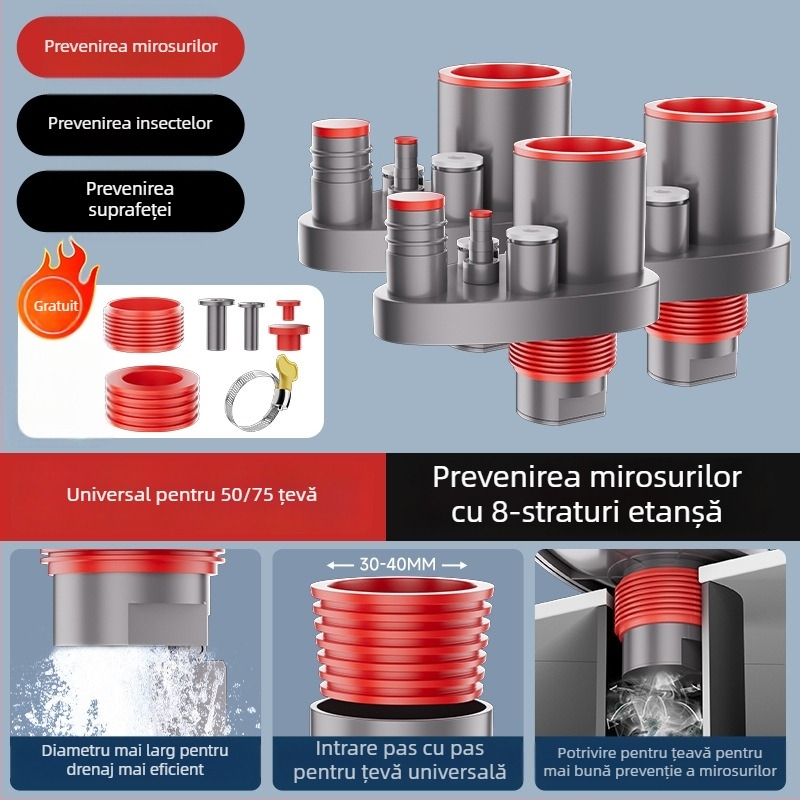 Prevenirea mirosurilor

Prevenirea insectelor

Prevenirea suprafeței

Gratuit

Universal pentru 50/75 țevă

Prevenirea mirosurilor cu 8-straturi etanșă

30-40MM

Diametru mai larg pentru drenaj mai eficient

Intrare pas cu pas pentru țevă universală

Potrivire pentru țeavă pentru mai bună prevenție a mirosurilor