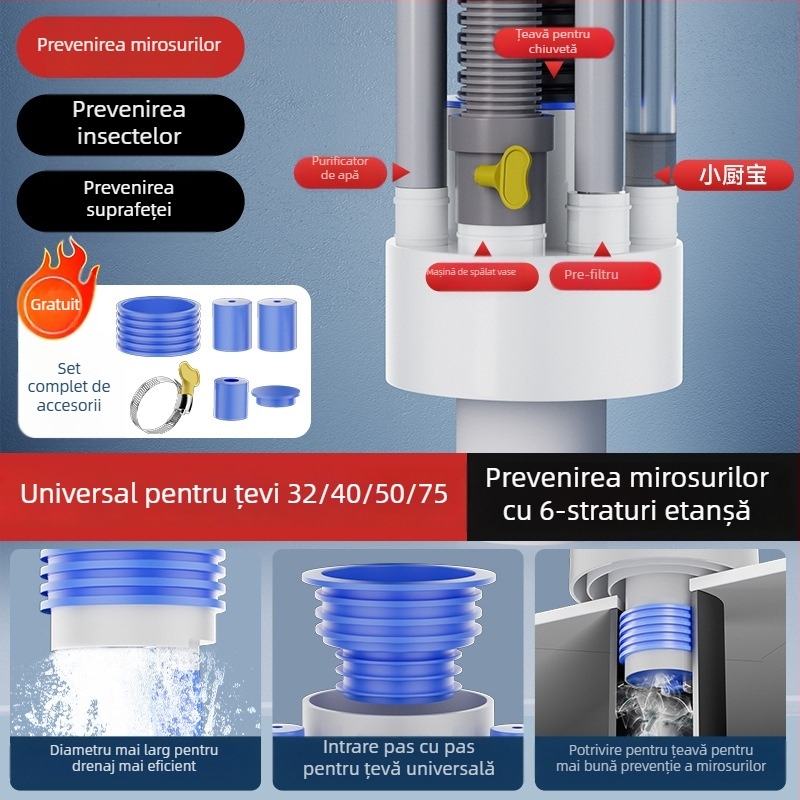 Prevenirea mirosurilor

Prevenirea insectelor

Prevenirea suprafeței

Gratuit

Set complet de accesorii

Țeavă pentru chiuvetă

Purificator de apă

小厨宝

Mașină de spălat vase

Pre-filtru

Universal pentru țevi 32/40/50/75

Prevenirea mirosurilor cu 6-straturi etanșă

Diametru mai larg pentru drenaj mai eficient

Intrare pas cu pas pentru țevă universală

Potrivire pentru țeavă pentru mai bună prevenție a mirosurilor