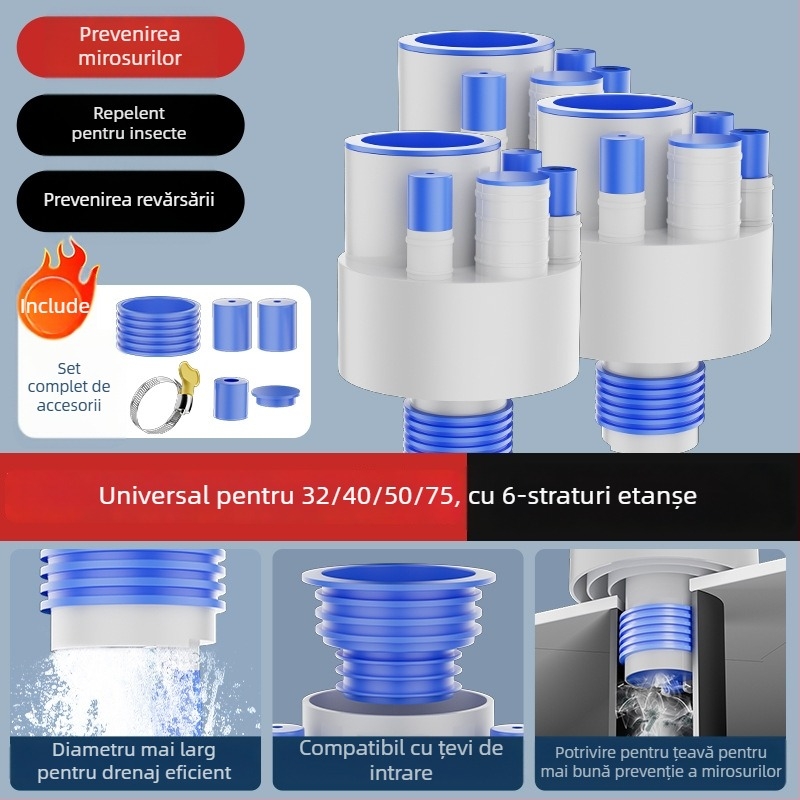 Prevenirea mirosurilor

Repelent pentru insecte

Prevenirea revărsării

Include

Set complet de accesorii

Universal pentru 32/40/50/75, cu 6-straturi etanșe

Diametru mai larg pentru drenaj eficient

Compatibil cu țevi de intrare

Potrivire pentru țeavă pentru mai bună prevenție a mirosurilor