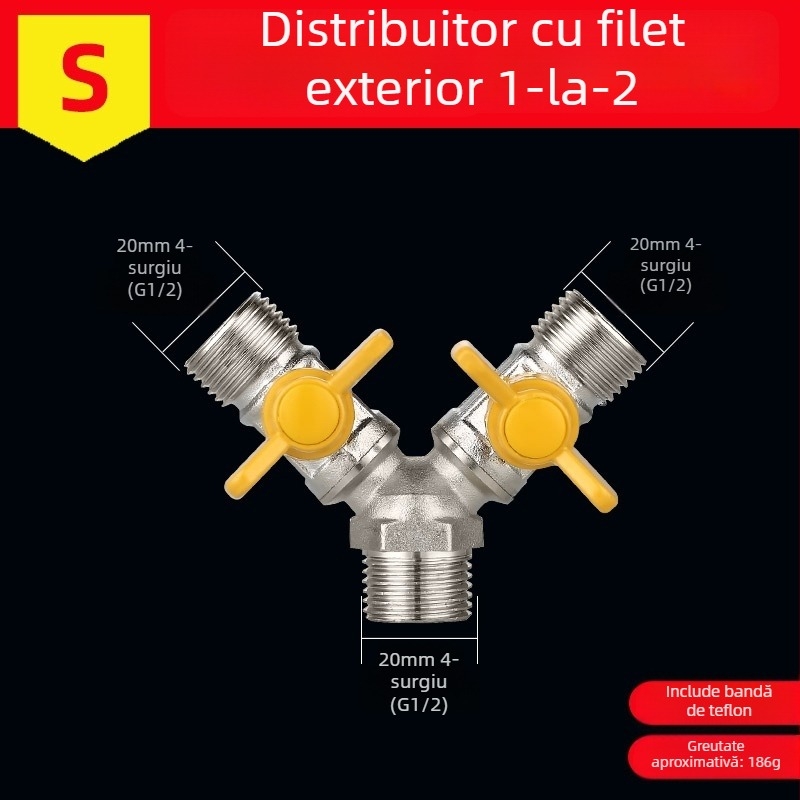 S

Distribuitor cu filet exterior 1-la-2

20mm 4-surgiu (G1/2)

20mm 4-surgiu (G1/2)

20mm 4-surgiu (G1/2)

Include bandă de teflon

Greutate aproximativă: 186g