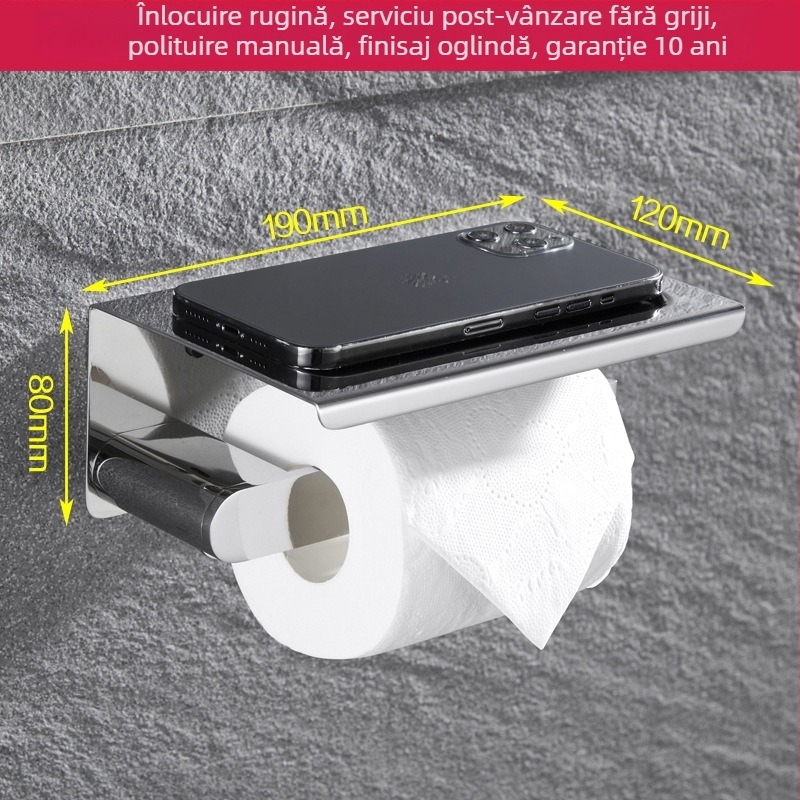 Înlocuire rugină, serviciu post-vânzare fără griji, polituire manuală, finisaj oglindă, garanție 10 ani

190mm

120mm

80mm