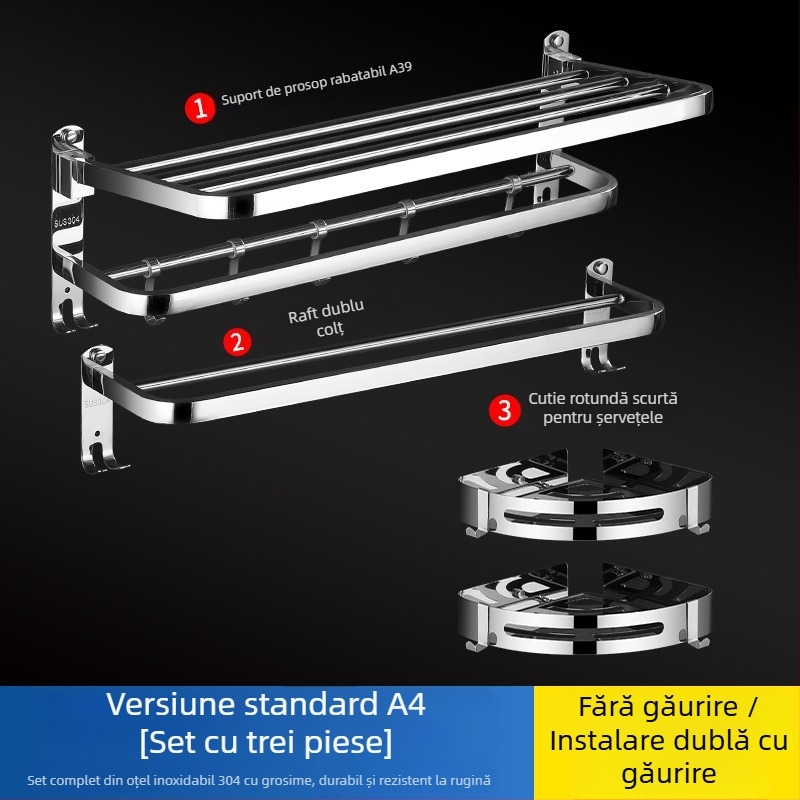 1 Suport de prosop rabatabil A39

SUS304

2 Raft dublu colț

SUS304

3 Cutie rotundă scurtă pentru șervețele

Versiune standard A4
[Set cu trei piese]

Set complet din oțel inoxidabil 304 cu grosime, durabil și rezistent la rugină

Fără găurire / Instalare dublă cu găurire