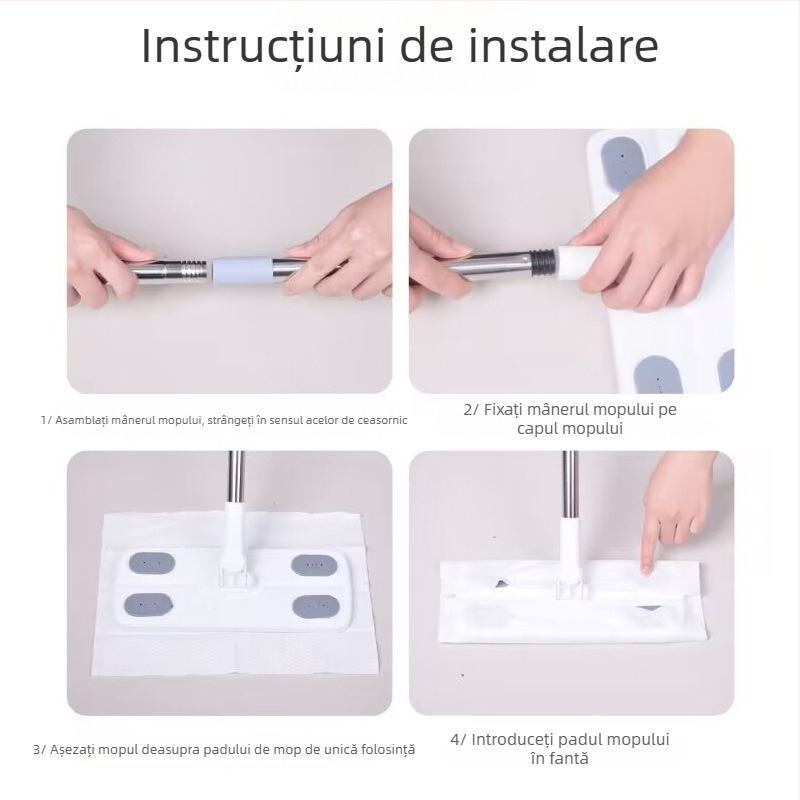 Instrucțiuni de instalare

1/ Asamblați mânerul mopului, strângeți în sensul acelor de ceasornic

2/ Fixați mânerul mopului pe capul mopului

3/ Așezați mopul deasupra padului de mop de unică folosință

4/ Introduceți padul mopului în fantă