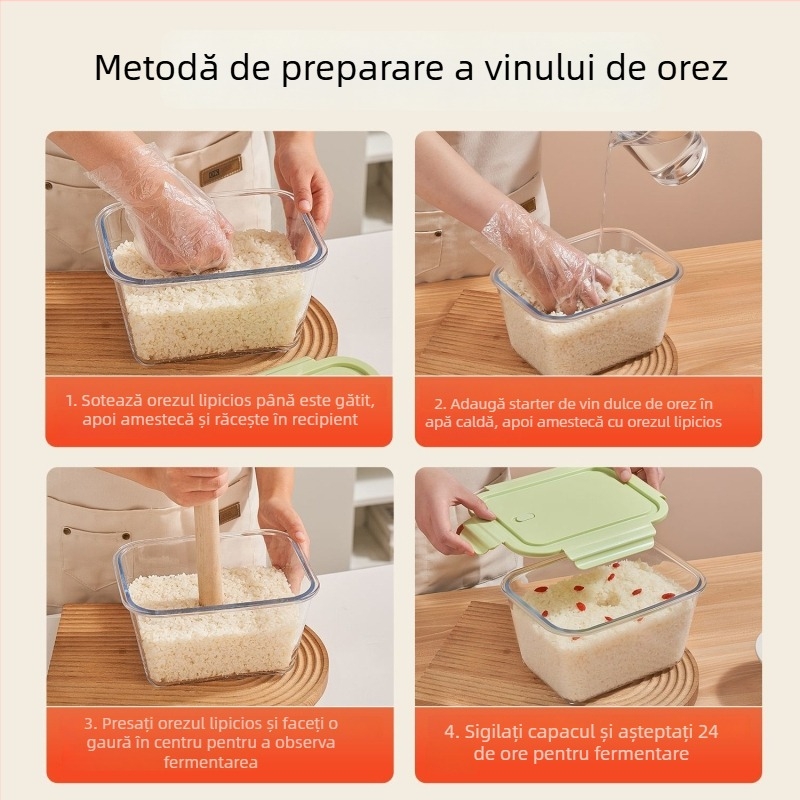 Metodă de preparare a vinului de orez

1. Sotează orezul lipicios până este gătit, apoi amestecă și răcește în recipient

2. Adaugă starter de vin dulce de orez în apă caldă, apoi amestecă cu orezul lipicios

3. Presați orezul lipicios și faceți o gaură în centru pentru a observa fermentarea

4. Sigilați capacul și așteptați 24 de ore pentru fermentare