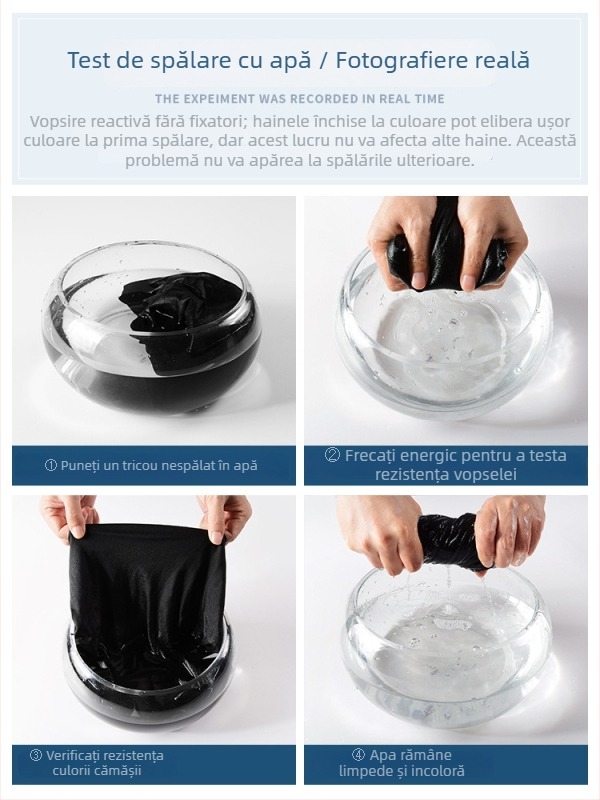 Test de spălare cu apă / Fotografiere reală

THE EXPEIMENT WAS RECORDED IN REAL TIME

Vopsire reactivă fără fixatori; hainele închise la culoare pot elibera ușor culoare la prima spălare, dar acest lucru nu va afecta alte haine. Această problemă nu va apărea la spălările ulterioare.

① Puneți un tricou nespălat în apă

② Frecați energic pentru a testa rezistența vopselei

③ Verificați rezistența culorii cămășii

④ Apa rămâne limpede și incoloră