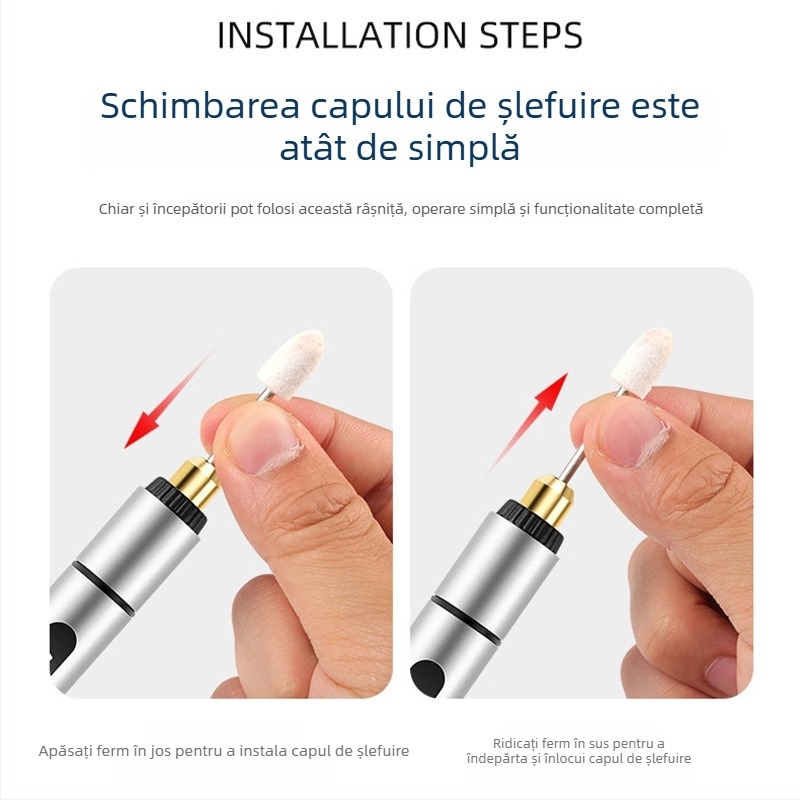 INSTALLATION STEPS

Schimbarea capului de șlefuire este atât de simplă

Chiar și începătorii pot folosi această râșniță, operare simplă și funcționalitate completă

Apăsați ferm în jos pentru a instala capul de șlefuire

Ridicați ferm în sus pentru a îndepărta și înlocui capul de șlefuire