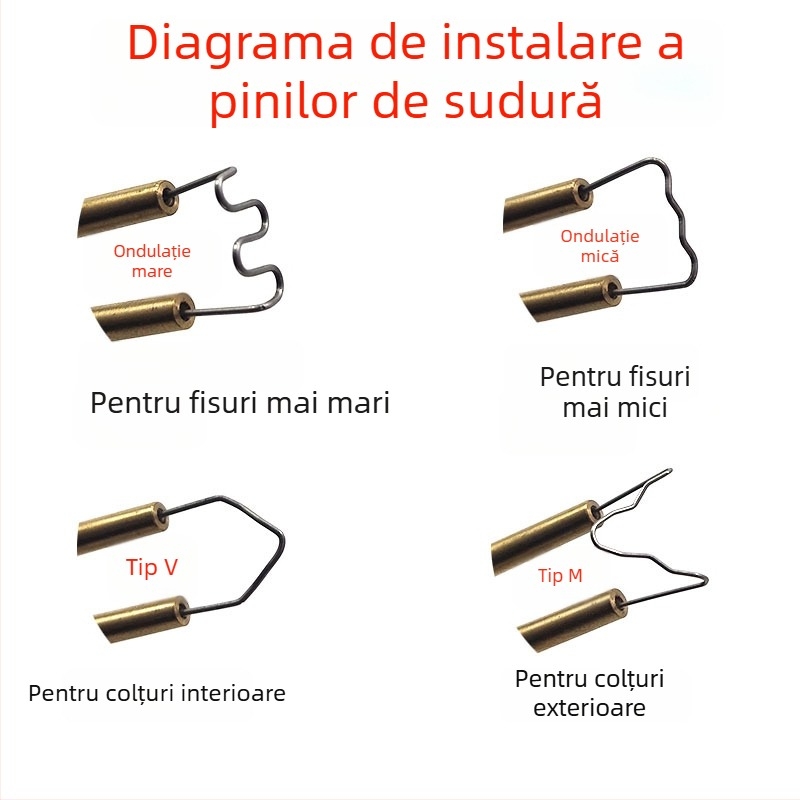 Diagrama de instalare a pinilor de sudură

Ondulație mare

Pentru fisuri mai mari

Ondulație mică

Pentru fisuri mai mici

Tip V

Pentru colțuri interioare

Tip M

Pentru colțuri exterioare