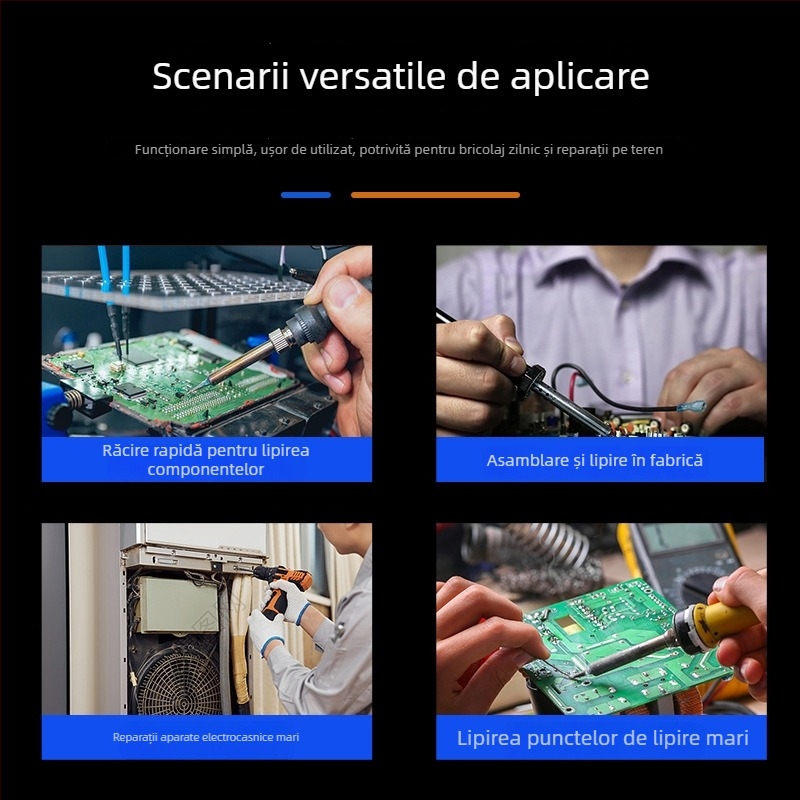 Scenarii versatile de aplicare

Funcționare simplă, ușor de utilizat, potrivită pentru bricolaj zilnic și reparații pe teren

Răcire rapidă pentru lipirea componentelor

Asamblare și lipire în fabrică

Reparații aparate electrocasnice mari

Lipirea punctelor de lipire mari