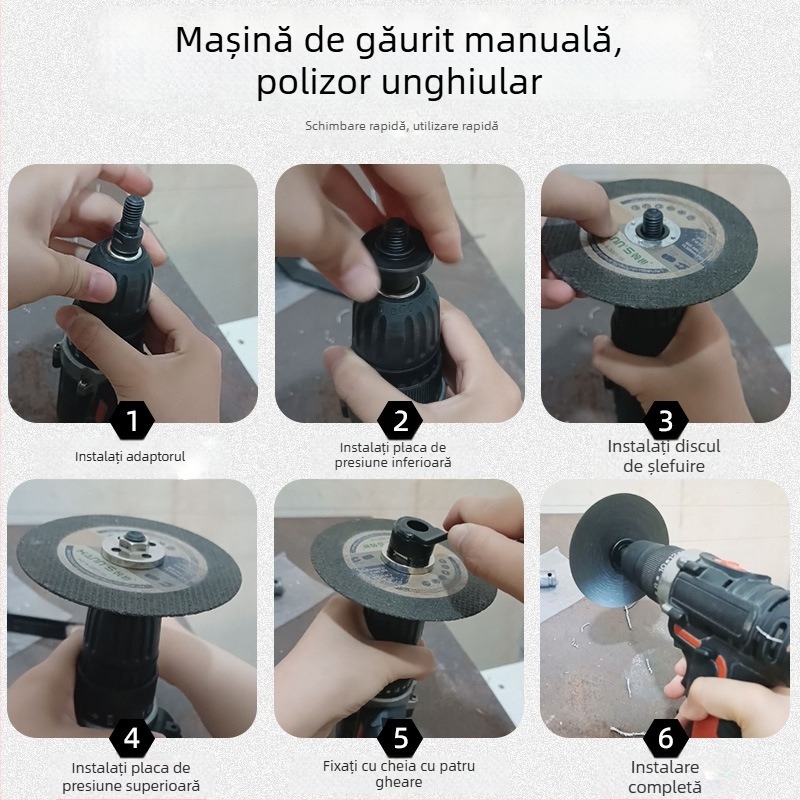 Mașină de găurit manuală, polizor unghiular

Schimbare rapidă, utilizare rapidă

1
Instalați adaptorul

2
Instalați placa de presiune inferioară

3
Instalați discul de șlefuire

4
Instalați placa de presiune superioară

5
Fixați cu cheia cu patru gheare

6
Instalare completă