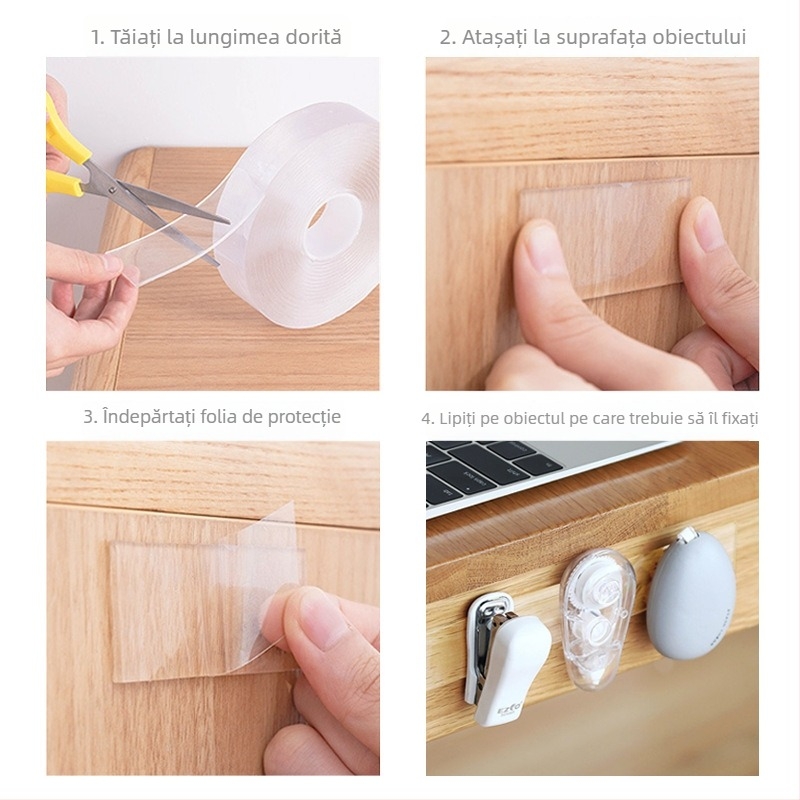 1. Tăiați la lungimea dorită

2. Atașați la suprafața obiectului

3. Îndepărtați folia de protecție

4. Lipiți pe obiectul pe care trebuie să îl fixați

Ezto