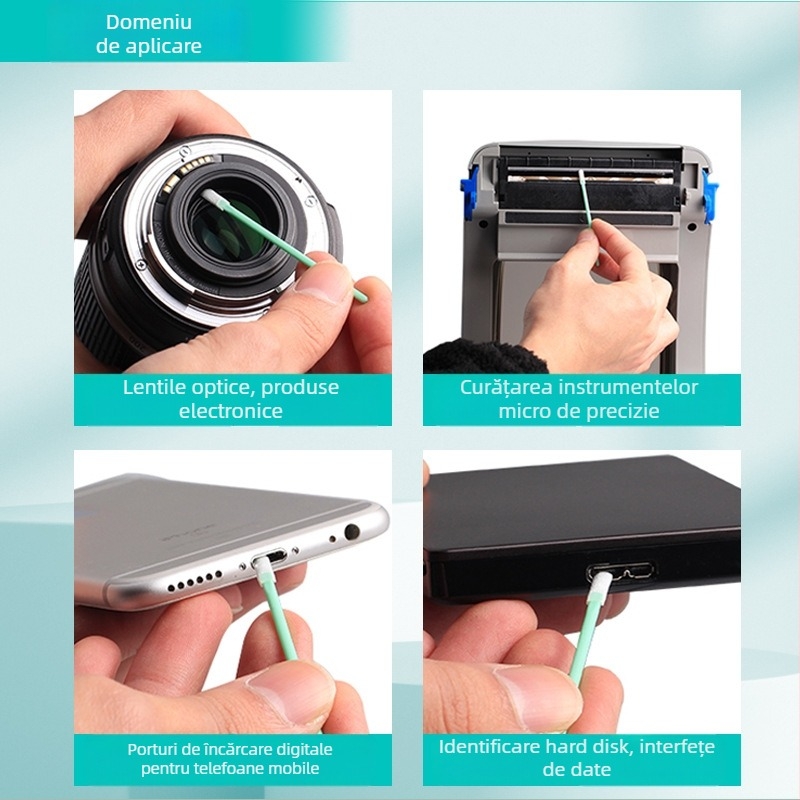 Domeniu de aplicare

Lentile optice, produse electronice

Curățarea instrumentelor micro de precizie

Porturi de încărcare digitale pentru telefoane mobile

Identificare hard disk, interfețe de date