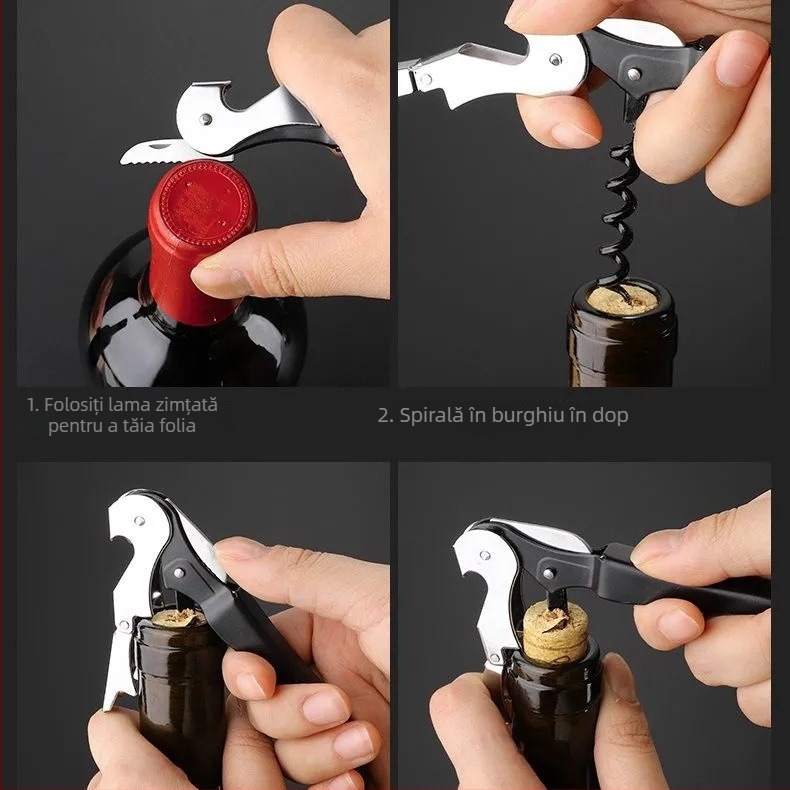 1. Folosiți lama zimțată pentru a tăia folia

2. Spirală în burghiu în dop