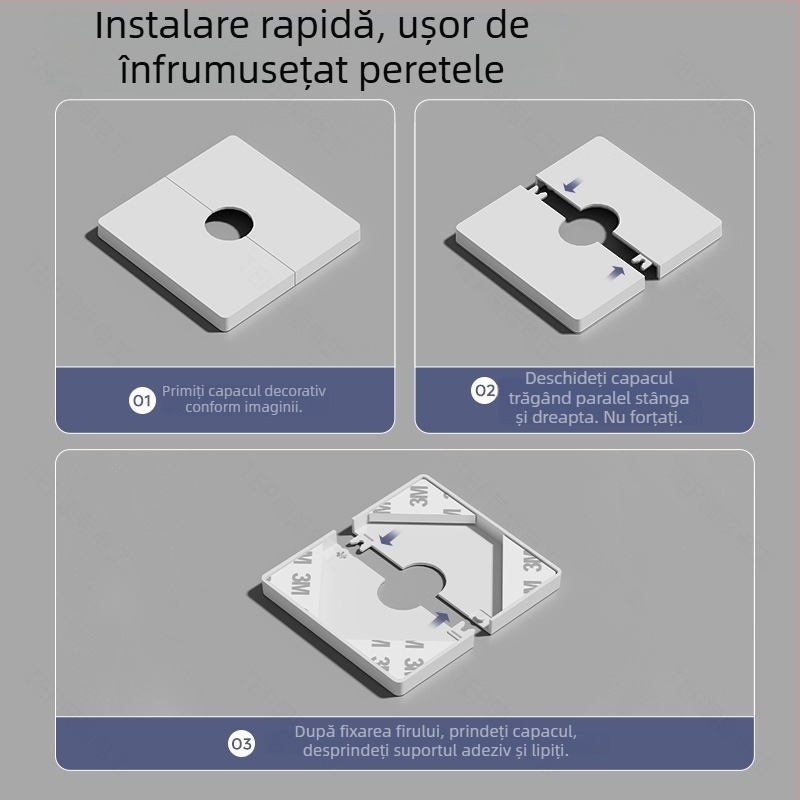 Instalare rapidă, ușor de înfrumusețat peretele

01 Primiți capacul decorativ conform imaginii.

02 Deschideți capacul trăgând paralel stânga și dreapta. Nu forțați.

3M 3M 3M 3M

03 După fixarea firului, prindeți capacul, desprindeți suportul adeziv și lipiți.