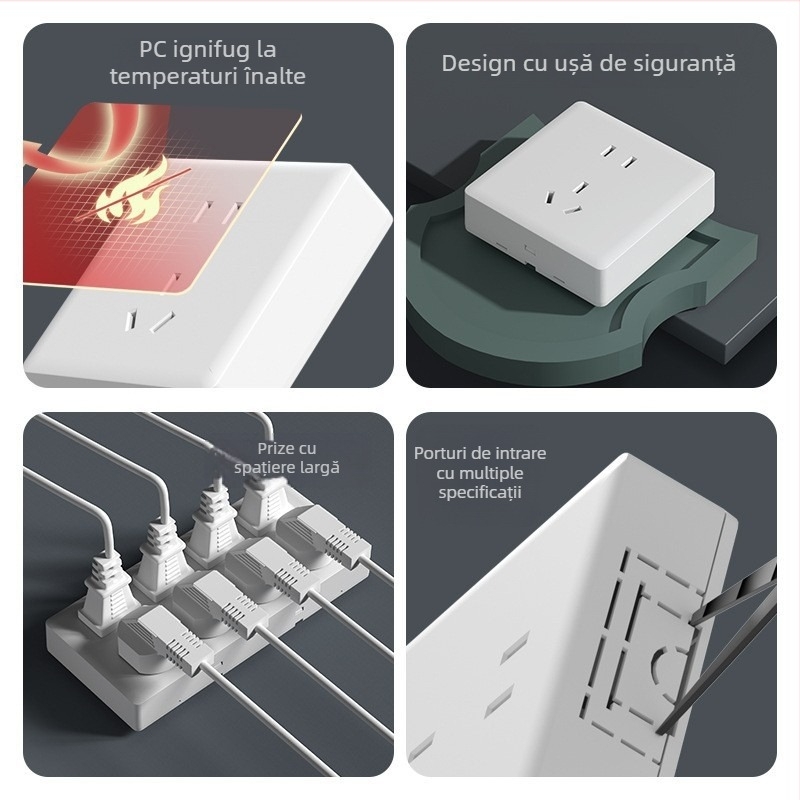 PC ignifug la temperaturi înalte

Design cu ușă de siguranță

Prize cu spațiere largă

Porturi de intrare cu multiple specificații