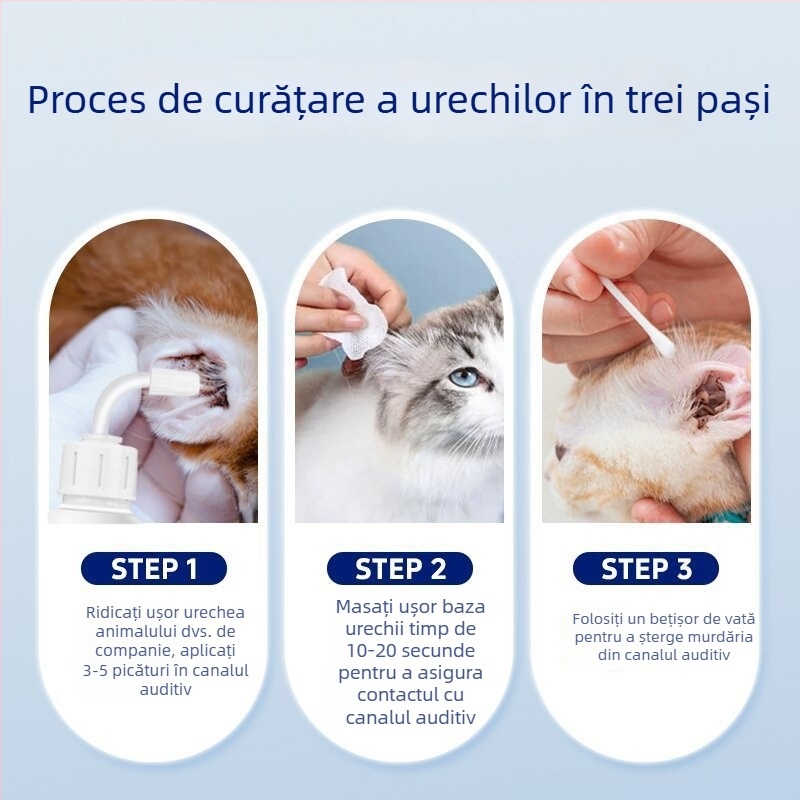 Proces de curățare a urechilor în trei pași

STEP 1

Ridicați ușor urechea animalului dvs. de companie, aplicați 3-5 picături în canalul auditiv

STEP 2

Masați ușor baza urechii timp de 10-20 secunde pentru a asigura contactul cu canalul auditiv

STEP 3

Folosiți un bețișor de vată pentru a șterge murdăria din canalul auditiv