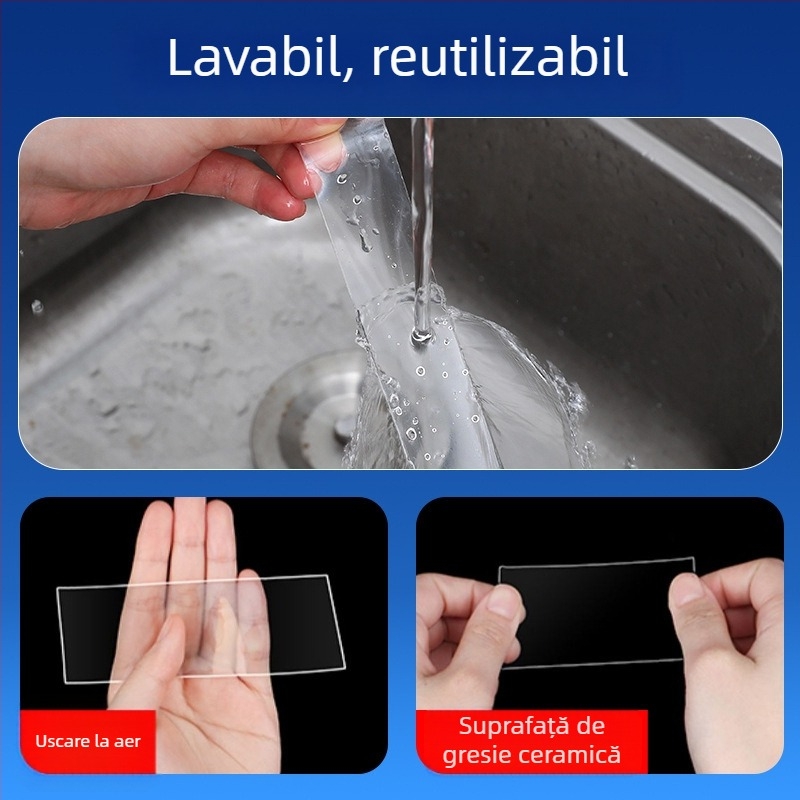 Lavabil, reutilizabil

Uscare la aer

Suprafață de gresie ceramică