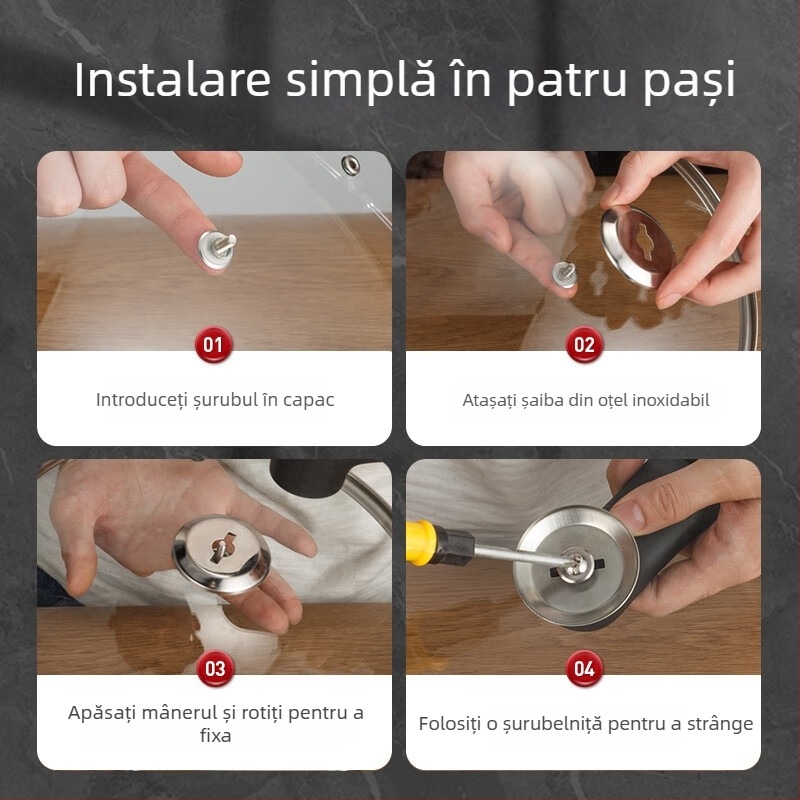 Instalare simplă în patru pași

01

Introduceți șurubul în capac

02

Atașați șaiba din oțel inoxidabil

03

Apăsați mânerul și rotiți pentru a fixa

04

Folosiți o șurubelniță pentru a strânge