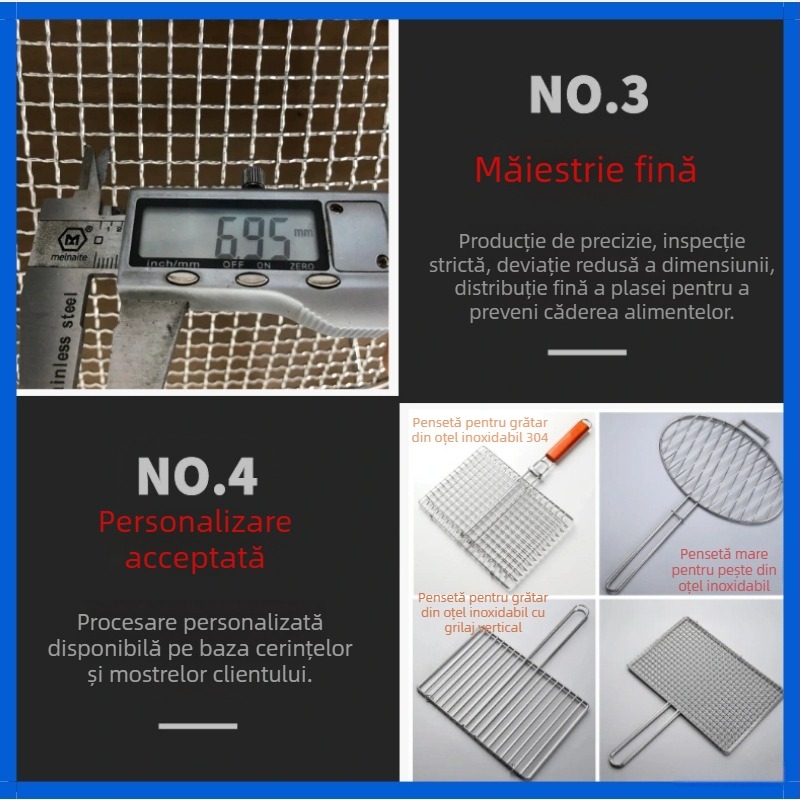 meinaite
6.95 mm
inch/mm OFF ON ZERO
inless steel

NO.3

Măiestrie fină

Producție de precizie, inspecție strictă, deviație redusă a dimensiunii, distribuție fină a plasei pentru a preveni căderea alimentelor.

NO.4

Personalizare acceptată

Procesare personalizată disponibilă pe baza cerințelor și mostrelor clientului.

Pensetă pentru grătar din oțel inoxidabil 304

Pensetă mare pentru pește din oțel inoxidabil

Pensetă pentru grătar din oțel inoxidabil cu grilaj vertical