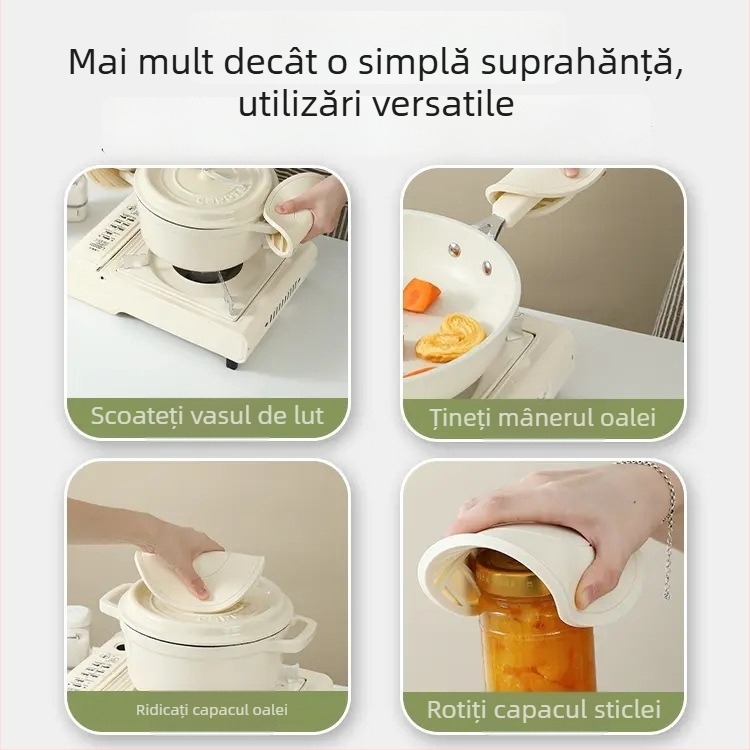 Mai mult decât o simplă suprahănță, utilizări versatile

Scoateți vasul de lut

Țineți mânerul oalei

Ridicați capacul oalei

Rotiți capacul sticlei