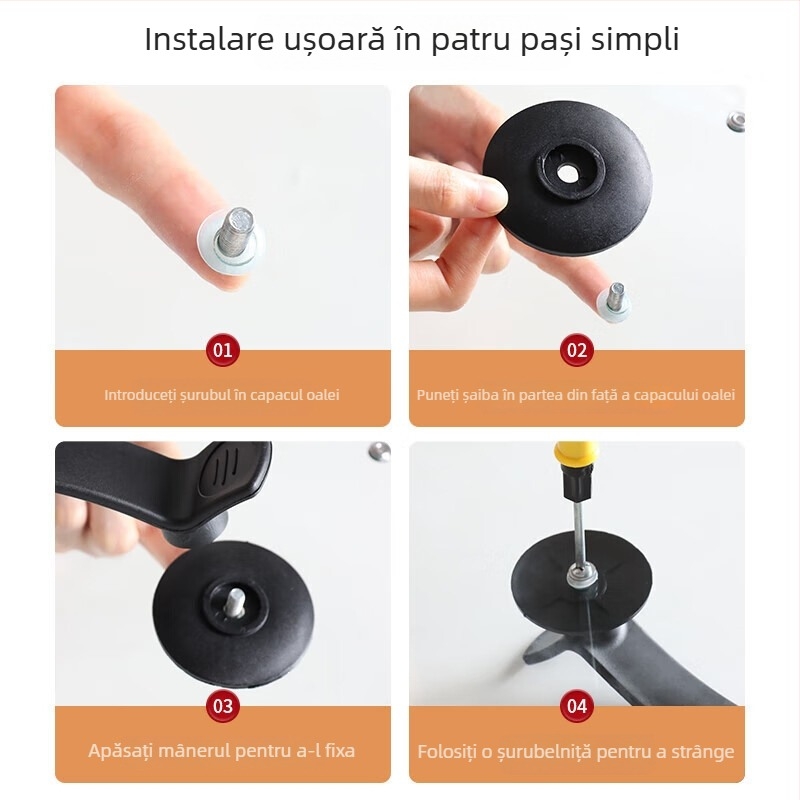 Instalare ușoară în patru pași simpli

01

Introduceți șurubul în capacul oalei

02

Puneți șaiba în partea din față a capacului oalei

03

Apăsați mânerul pentru a-l fixa

04

Folosiți o șurubelniță pentru a strânge