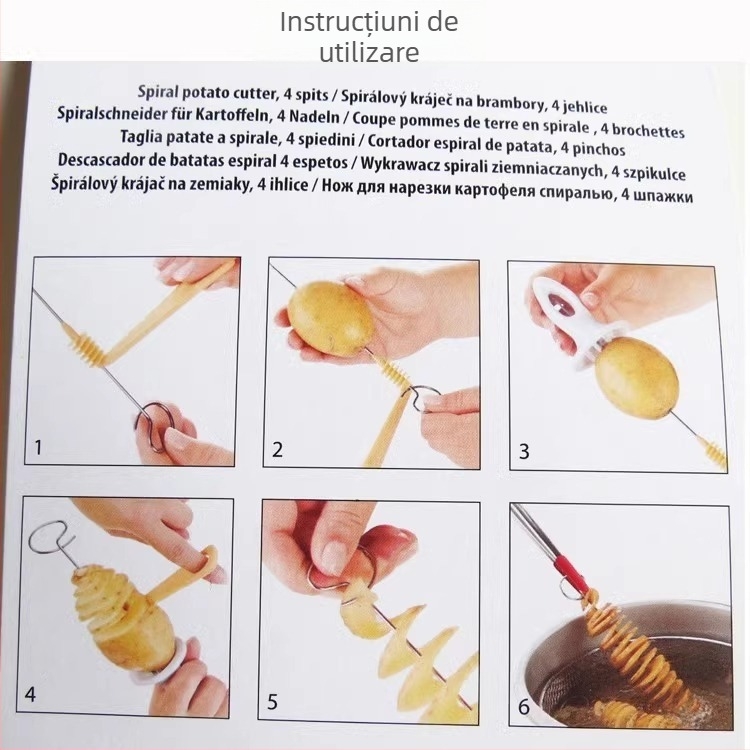 Instrucțiuni de utilizare

Spiral potato cutter, 4 spits / Spirálový kráječ na brambory, 4 jehlice
Spiralschneider für Kartoffeln, 4 Nadeln / Coupe pommes de terre en spirale , 4 brochettes
Taglia patate a spirale, 4 spiedini / Cortador espiral de patata, 4 pinchos
Descascador de batatas espiral 4 espetos / Wykrawacz spirali ziemniaczanych, 4 szpikulce
Špirálový krájač na zemiaky, 4 ihlice / Нож для нарезки картофеля спиралью, 4 шпажки

1

2

3

4

5

6