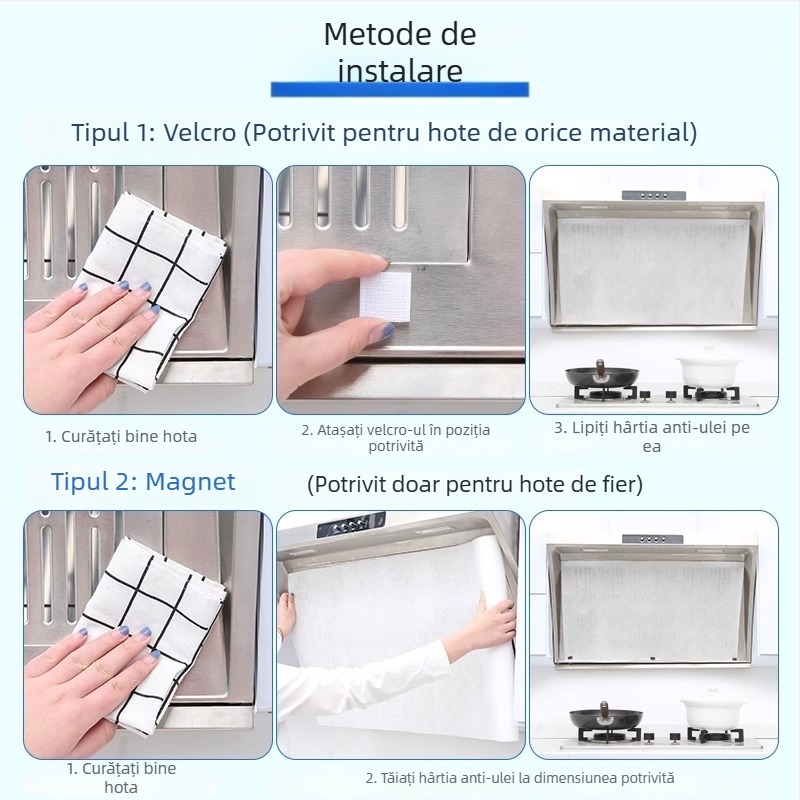 Metode de instalare

Tipul 1: Velcro (Potrivit pentru hote de orice material)

1. Curățați bine hota

2. Atașați velcro-ul în poziția potrivită

3. Lipiți hârtia anti-ulei pe ea

Tipul 2: Magnet

(Potrivit doar pentru hote de fier)

1. Curățați bine hota

2. Tăiați hârtia anti-ulei la dimensiunea potrivită