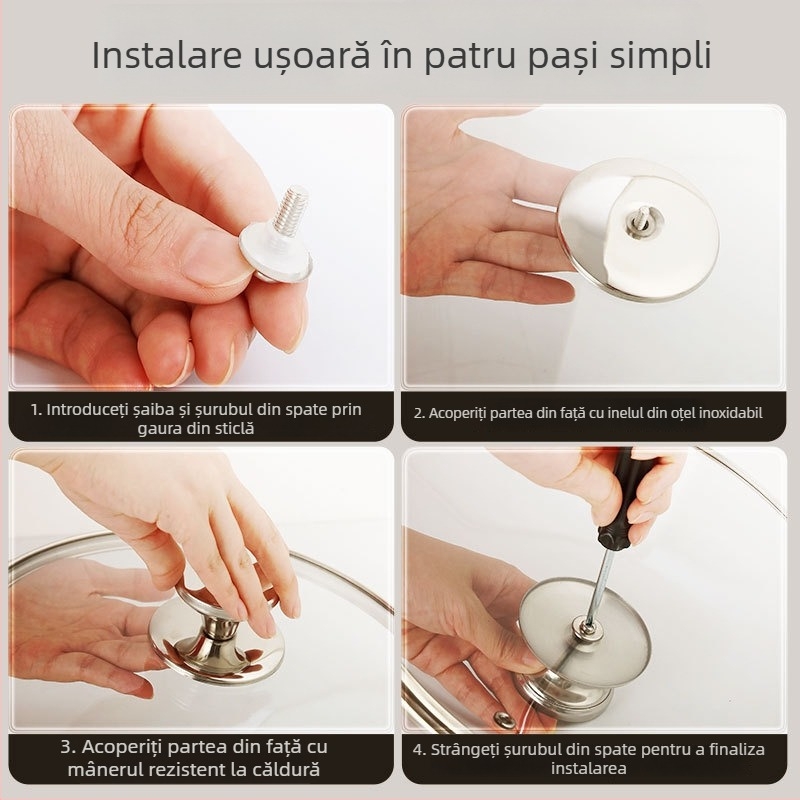 Instalare ușoară în patru pași simpli

1. Introduceți șaiba și șurubul din spate prin gaura din sticlă

2. Acoperiți partea din față cu inelul din oțel inoxidabil

3. Acoperiți partea din față cu mânerul rezistent la căldură

4. Strângeți șurubul din spate pentru a finaliza instalarea