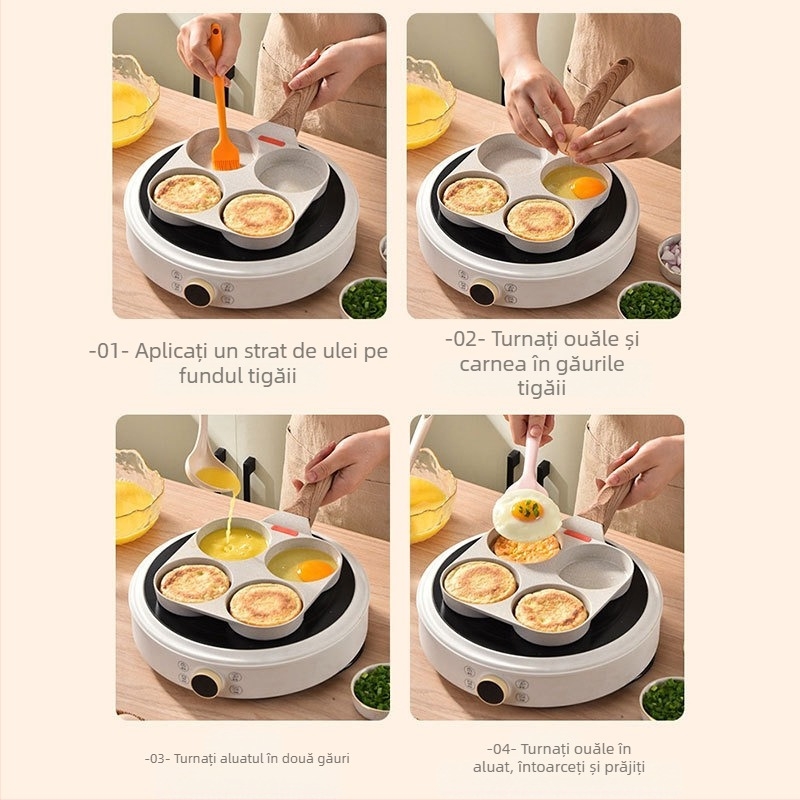 -01- Aplicați un strat de ulei pe fundul tigăii

-02- Turnați ouăle și carnea în găurile tigăii

-03- Turnați aluatul în două găuri

-04- Turnați ouăle în aluat, întoarceți și prăjiți