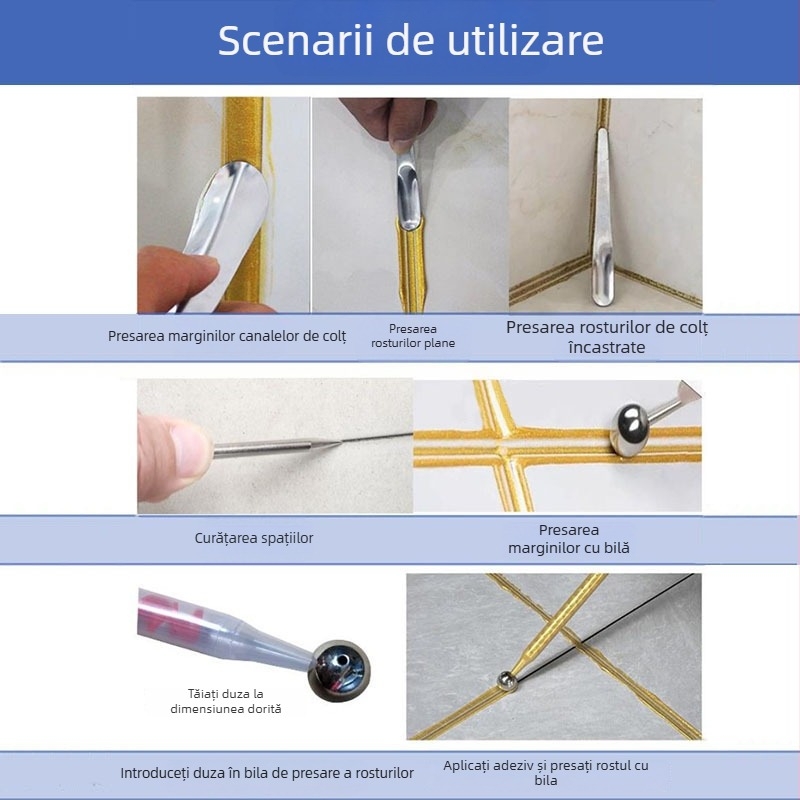 Scenarii de utilizare

Presarea marginilor canalelor de colț

Presarea rosturilor plane

Presarea rosturilor de colț încastrate

Curățarea spațiilor

Presarea marginilor cu bilă

Tăiați duza la dimensiunea dorită

Introduceți duza în bila de presare a rosturilor

Aplicați adeziv și presați rostul cu bila