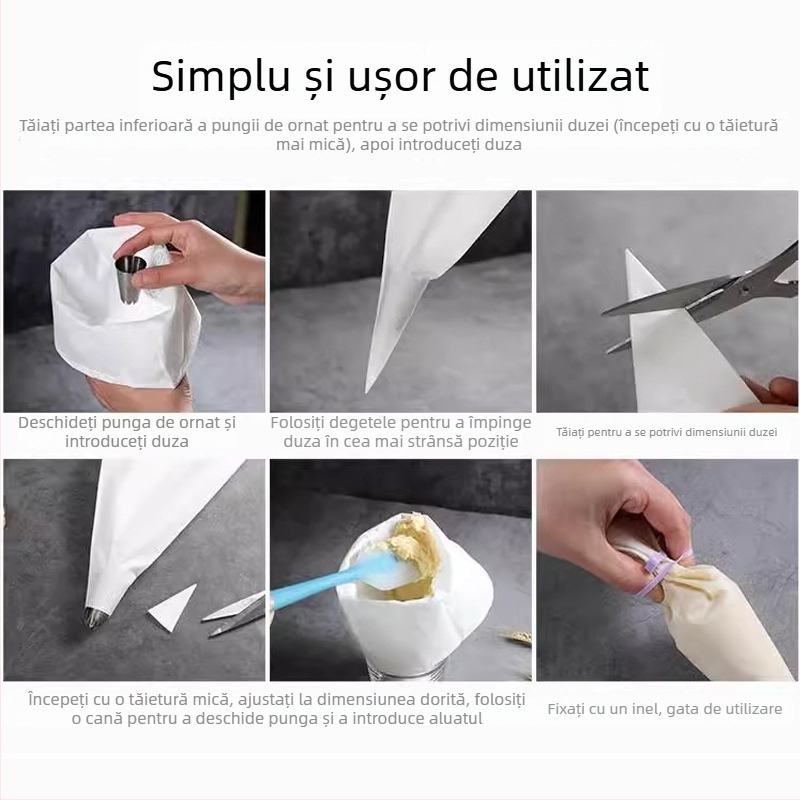 Simplu și ușor de utilizat

Tăiați partea inferioară a pungii de ornat pentru a se potrivi dimensiunii duzei (începeți cu o tăietură mai mică), apoi introduceți duza

Deschideți punga de ornat și introduceți duza

Folosiți degetele pentru a împinge duza în cea mai strânsă poziție

Tăiați pentru a se potrivi dimensiunii duzei

Începeți cu o tăietură mică, ajustați la dimensiunea dorită, folosiți o cană pentru a deschide punga și a introduce aluatul

Fixați cu un inel, gata de utilizare