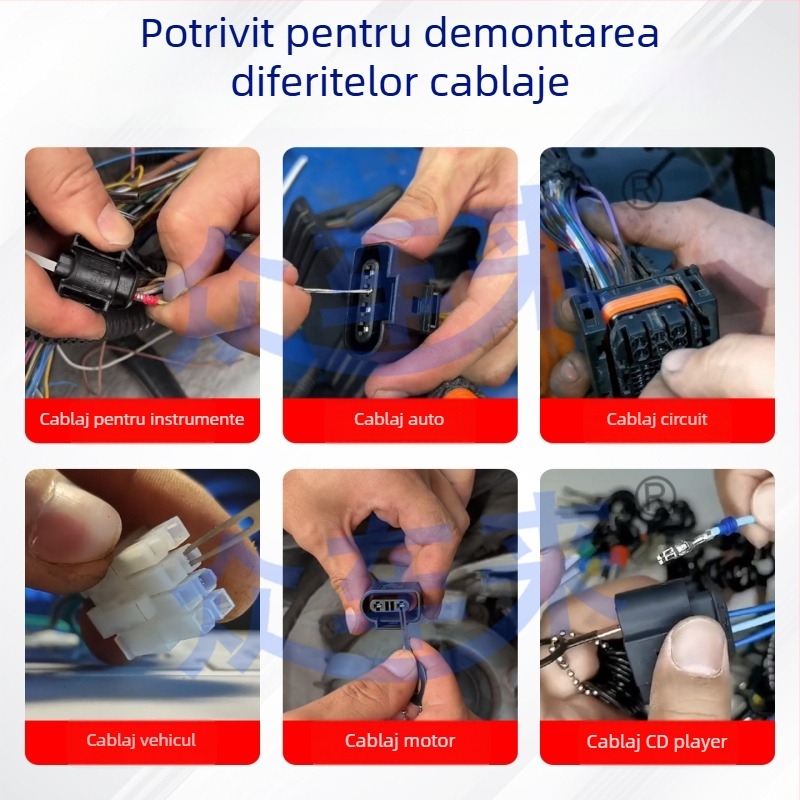 Potrivit pentru demontarea diferitelor cablaje

Cablaj pentru instrumente

Cablaj auto

Cablaj circuit

Cablaj vehicul

Cablaj motor

Cablaj CD player