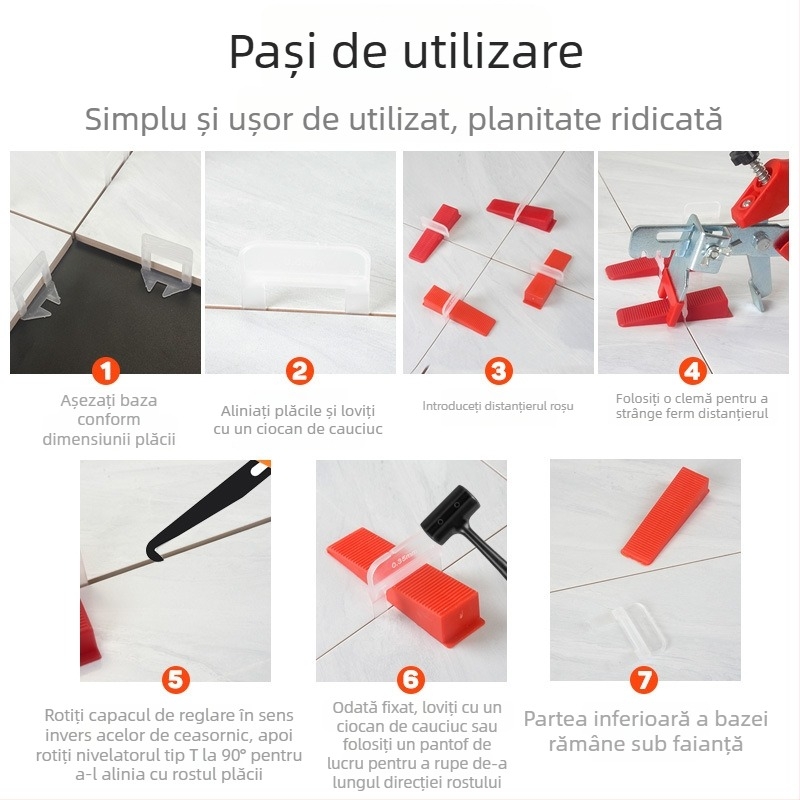 Pași de utilizare

Simplu și ușor de utilizat, planitate ridicată

1
Așezați baza conform dimensiunii plăcii

2
Aliniați plăcile și loviți cu un ciocan de cauciuc

3
Introduceți distanțierul roșu

4
Folosiți o clemă pentru a strânge ferm distanțierul

5
Rotiți capacul de reglare în sens invers acelor de ceasornic, apoi rotiți nivelatorul tip T la 90° pentru a-l alinia cu rostul plăcii

0.35mm

6
Odată fixat, loviți cu un ciocan de cauciuc sau folosiți un pantof de lucru pentru a rupe de-a lungul direcției rostului

7
Partea inferioară a bazei rămâne sub faianță