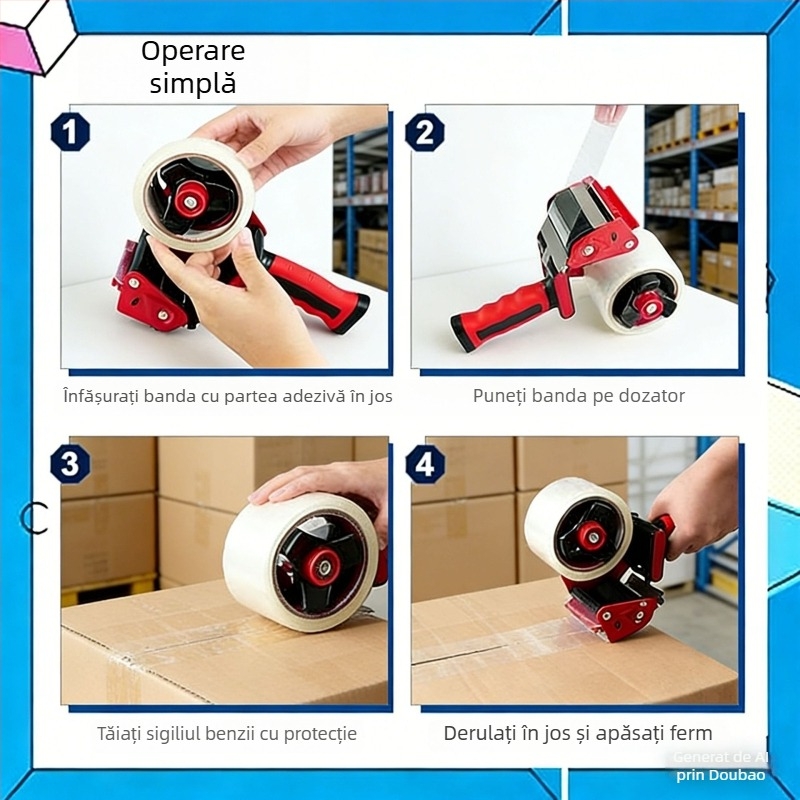 Operare simplă

1

Înfășurați banda cu partea adezivă în jos

2

Puneți banda pe dozator

3

Tăiați sigiliul benzii cu protecție

4

Derulați în jos și apăsați ferm

Generat de AI prin Doubao