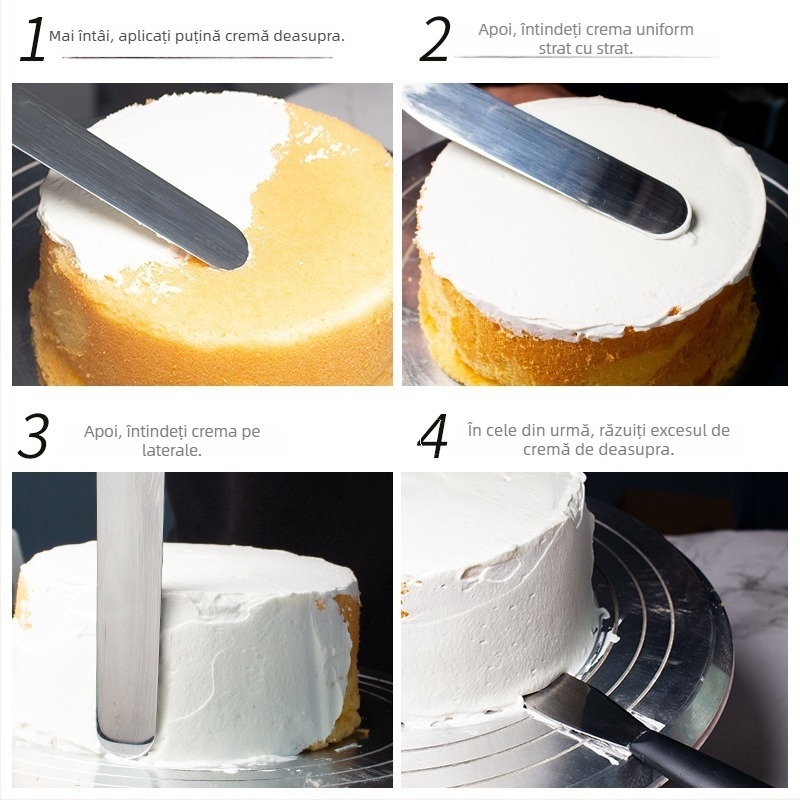 1 Mai întâi, aplicați puțină cremă deasupra.

2 Apoi, întindeți crema uniform strat cu strat.

3 Apoi, întindeți crema pe laterale.

4 În cele din urmă, răzuiți excesul de cremă de deasupra.