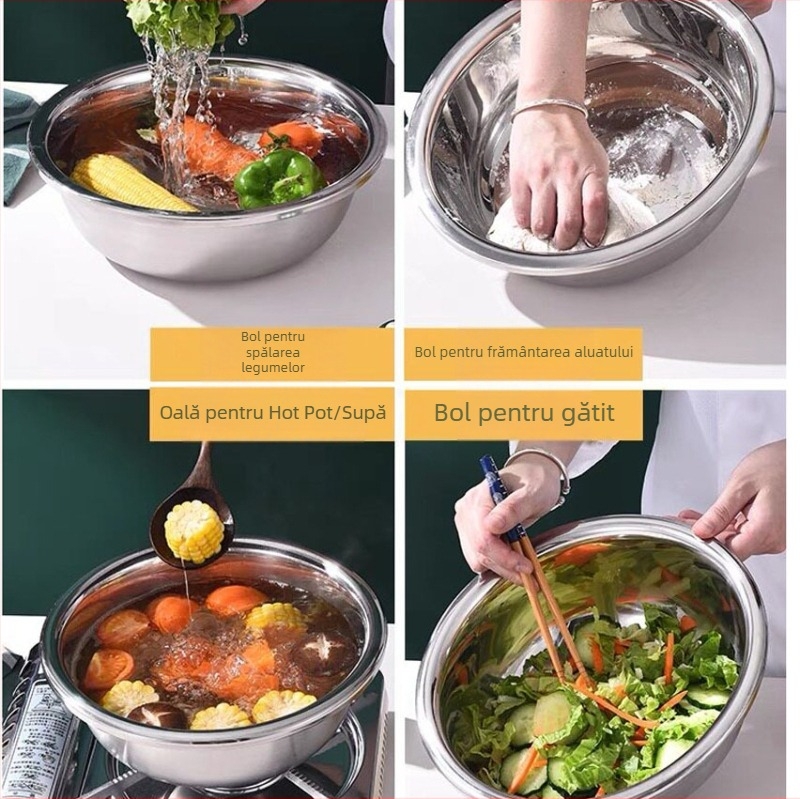 Bol pentru spălarea legumelor

Bol pentru frământarea aluatului

Oală pentru Hot Pot/Supă

Bol pentru gătit