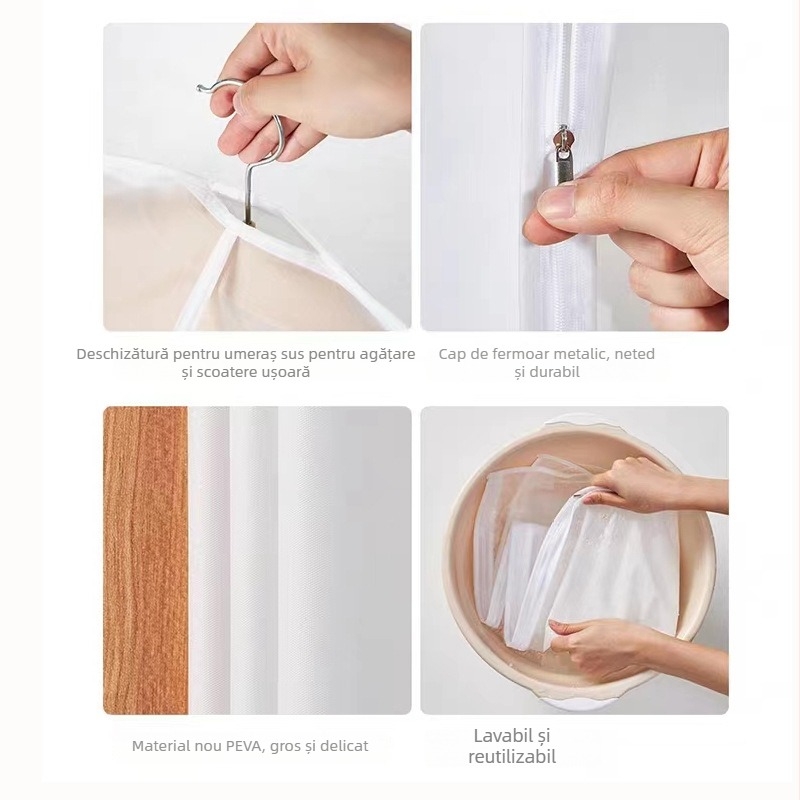 Deschizătură pentru umeraș sus pentru agățare și scoatere ușoară

Cap de fermoar metalic, neted și durabil

Material nou PEVA, gros și delicat

Lavabil și reutilizabil