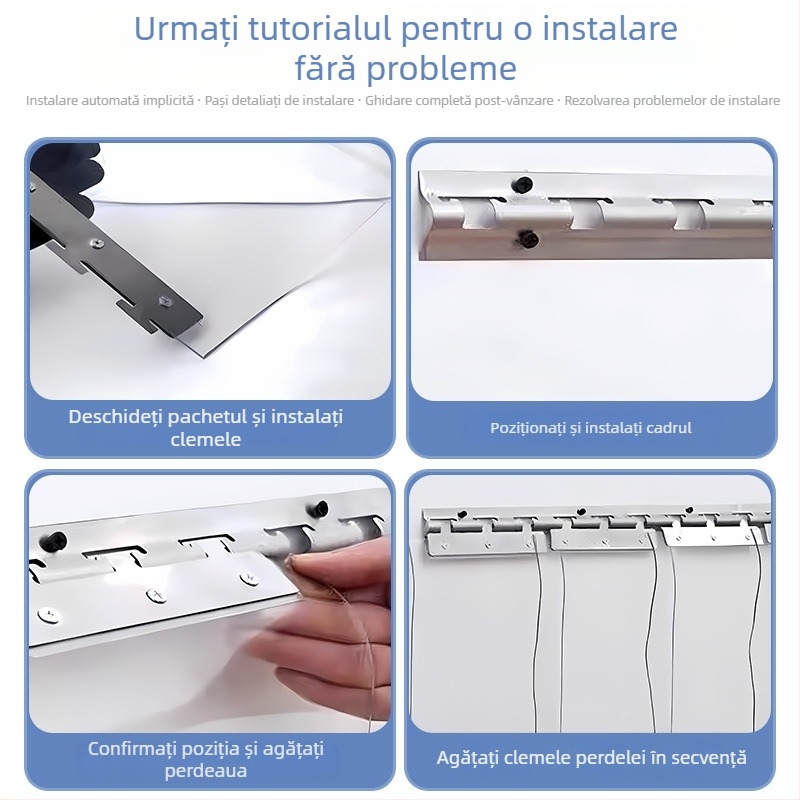 Urmați tutorialul pentru o instalare fără probleme

Instalare automată implicită · Pași detaliați de instalare · Ghidare completă post-vânzare · Rezolvarea problemelor de instalare

Deschideți pachetul și instalați clemele

Poziționați și instalați cadrul

Confirmați poziția și agățați perdeaua

Agățați clemele perdelei în secvență