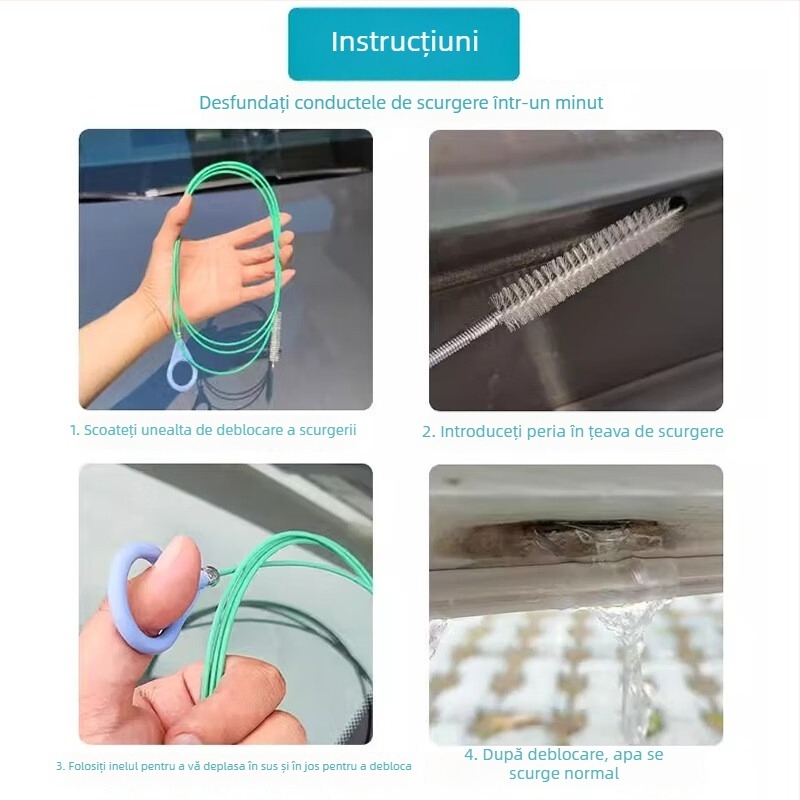 Instrucțiuni

Desfundați conductele de scurgere într-un minut

1. Scoateți unealta de deblocare a scurgerii

2. Introduceți peria în țeava de scurgere

3. Folosiți inelul pentru a vă deplasa în sus și în jos pentru a debloca

4. După deblocare, apa se scurge normal