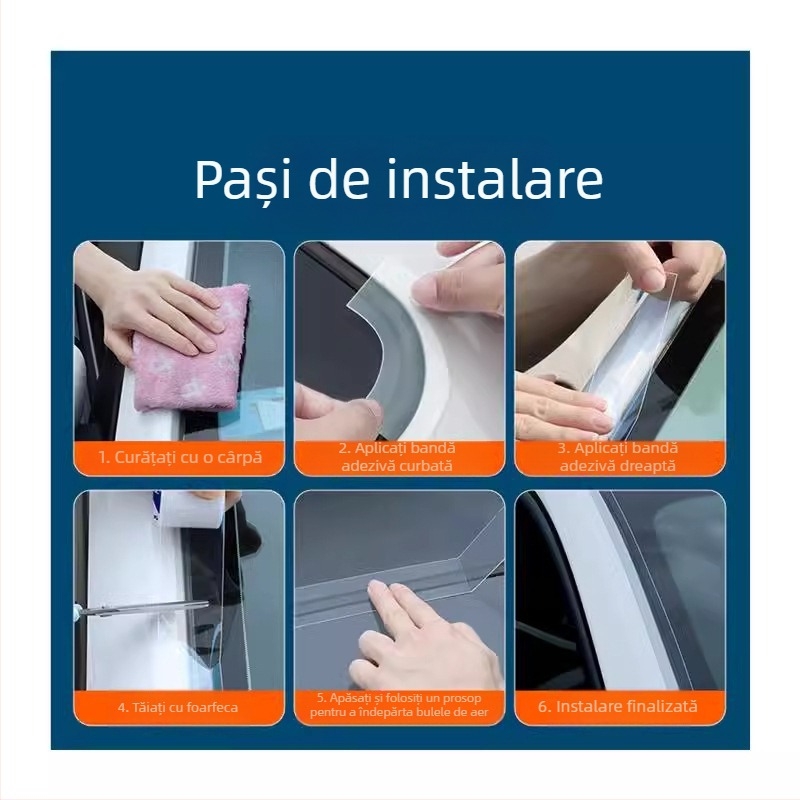 Pași de instalare

1. Curățați cu o cârpă

2. Aplicați bandă adezivă curbată

3. Aplicați bandă adezivă dreaptă

4. Tăiați cu foarfeca

5. Apăsați și folosiți un prosop pentru a îndepărta bulele de aer

6. Instalare finalizată