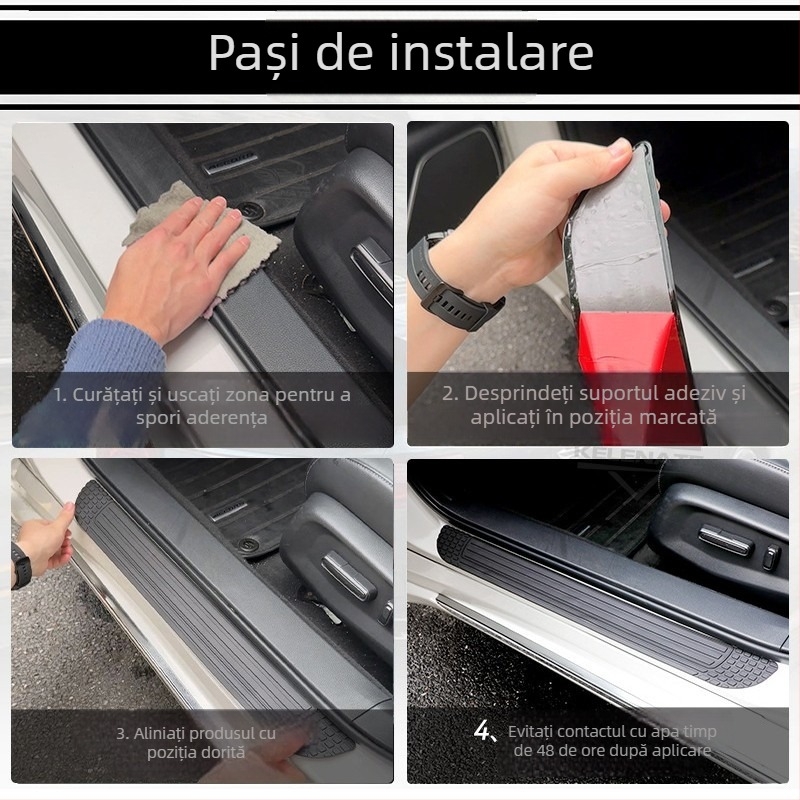 Pași de instalare

1. Curățați și uscați zona pentru a spori aderența

2. Desprindeți suportul adeziv și aplicați în poziția marcată

KELENATE

3. Aliniați produsul cu poziția dorită

4、 Evitați contactul cu apa timp de 48 de ore după aplicare